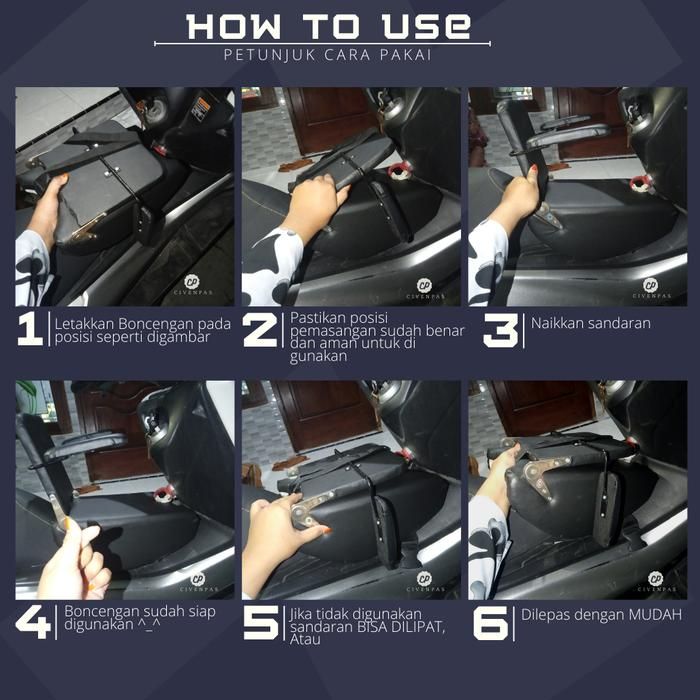 HOW TO USE
PETUNJUK CARA PAKAI

CP CIVENPAS

1 Letakkan Boncengan pada posisi seperti digambar

CP CIVENPAS

2 Pastikan posisi pemasangan sudah benar dan aman untuk di gunakan

CP CIVENPAS

3 Naikkan sandaran

CP CIVENPAS

4 Boncengan sudah siap digunakan ^_^

CP CIVENPAS

5 Jika tidak digunakan sandaran BISA DILIPAT, Atau

CP CIVENPAS

6 Dilepas dengan MUDAH