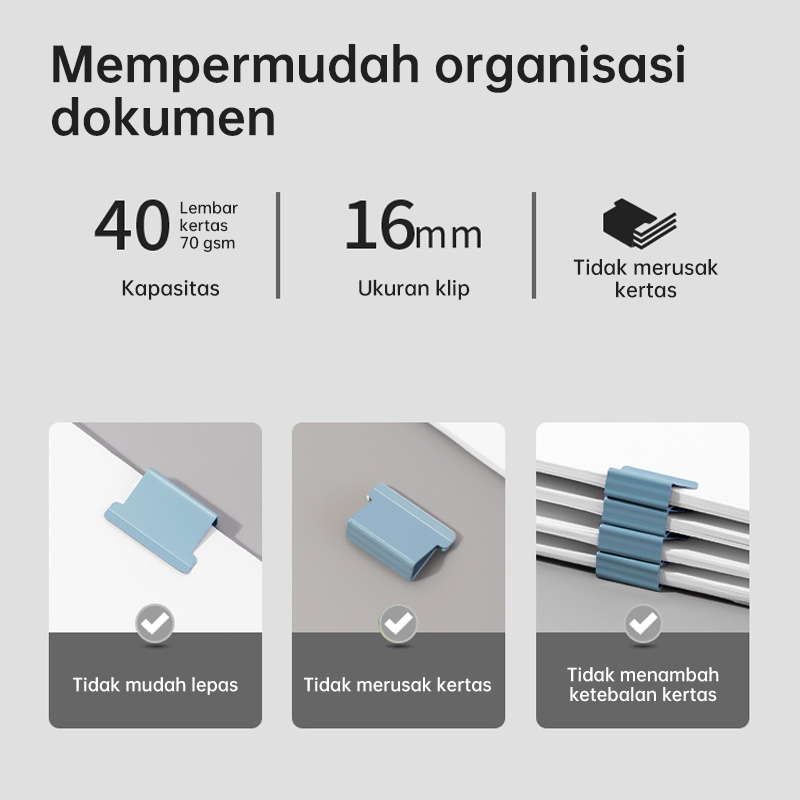 Mempermudah organisasi dokumen

40 Lembar kertas 70 gsm

Kapasitas

16mm

Ukuran klip

Tidak merusak kertas

Tidak mudah lepas

Tidak merusak kertas

Tidak menambah ketebalan kertas