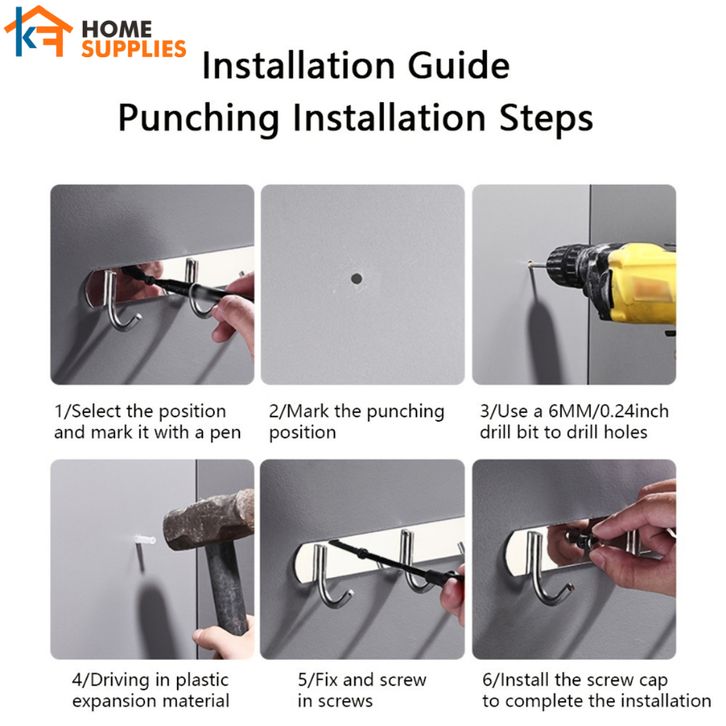 KF HOME SUPPLIES

Installation Guide
Punching Installation Steps

1/Select the position and mark it with a pen

2/Mark the punching position

3/Use a 6MM/0.24inch drill bit to drill holes

4/Driving in plastic expansion material

5/Fix and screw in screws

6/Install the screw cap to complete the installation