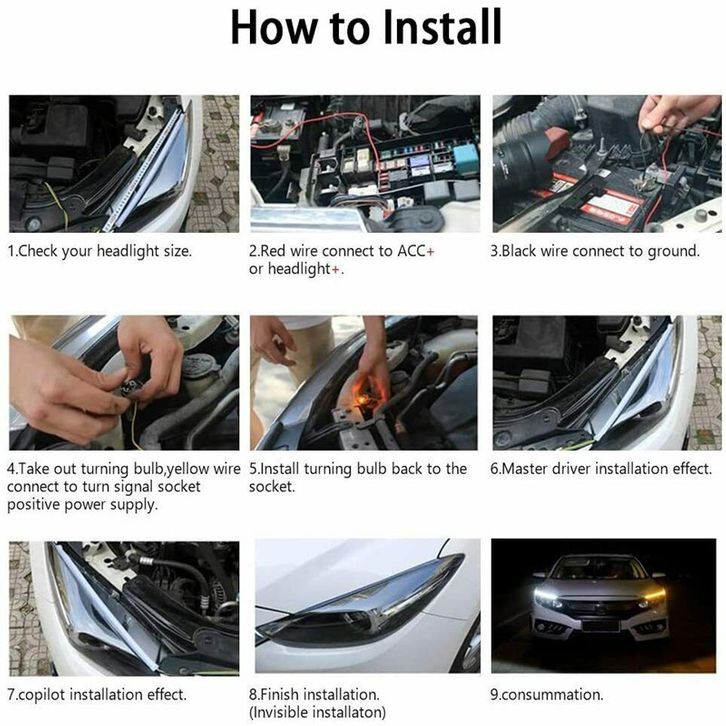 How to Install

1.Check your headlight size.

2.Red wire connect to ACC+ or headlight+.

3.Black wire connect to ground.

4.Take out turning bulb,yellow wire connect to turn signal socket positive power supply.

5.Install turning bulb back to the socket.

6.Master driver installation effect.

7.copilot installation effect.

8.Finish installation. (Invisible installaton)

9.consummation.