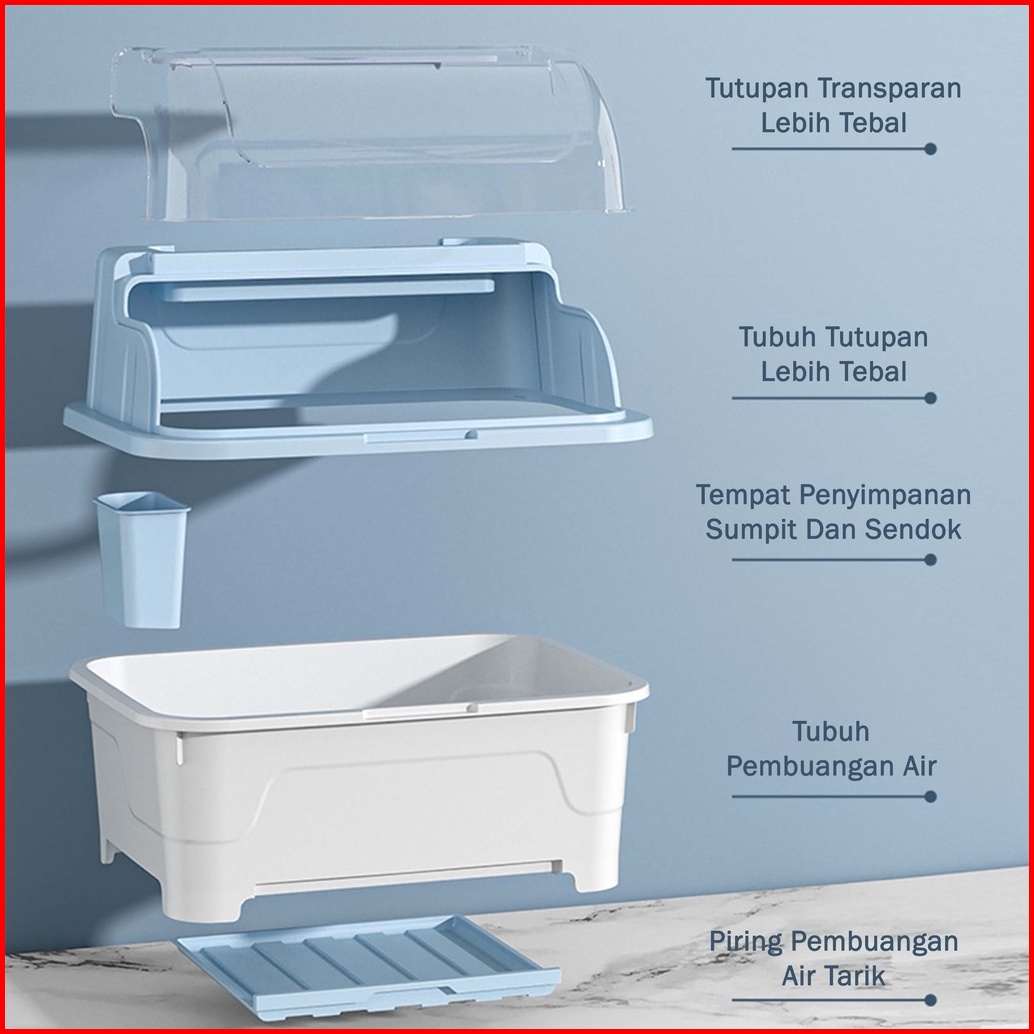 Tutupan Transparan
Lebih Tebal

Tubuh Tutupan
Lebih Tebal

Tempat Penyimpanan
Sumpit Dan Sendok

Tubuh
Pembuangan Air

Piring Pembuangan
Air Tarik