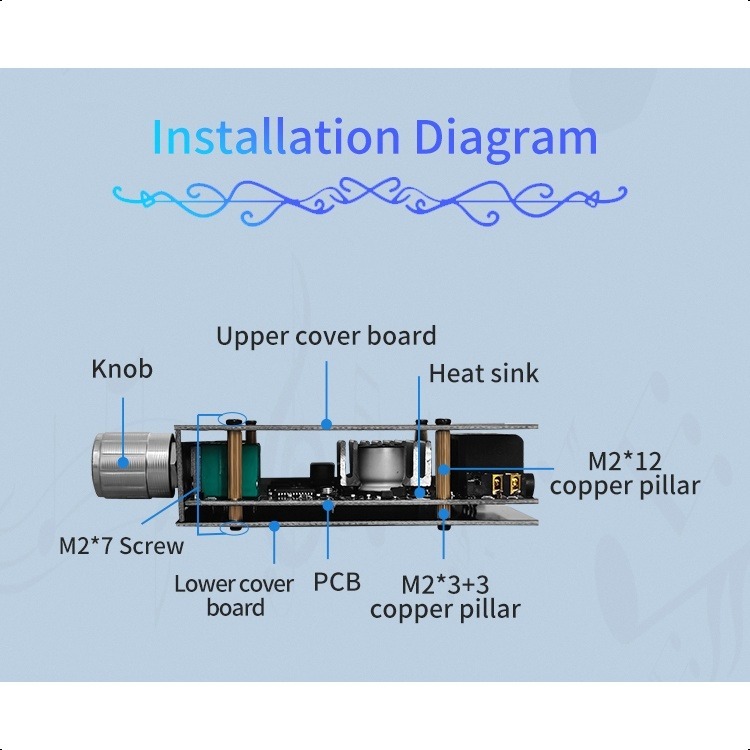 Installation Diagram

Upper cover board

Knob

Heat sink

M2*12
copper pillar

M2*7 Screw

Lower cover board

PCB

M2*3+3
copper pillar