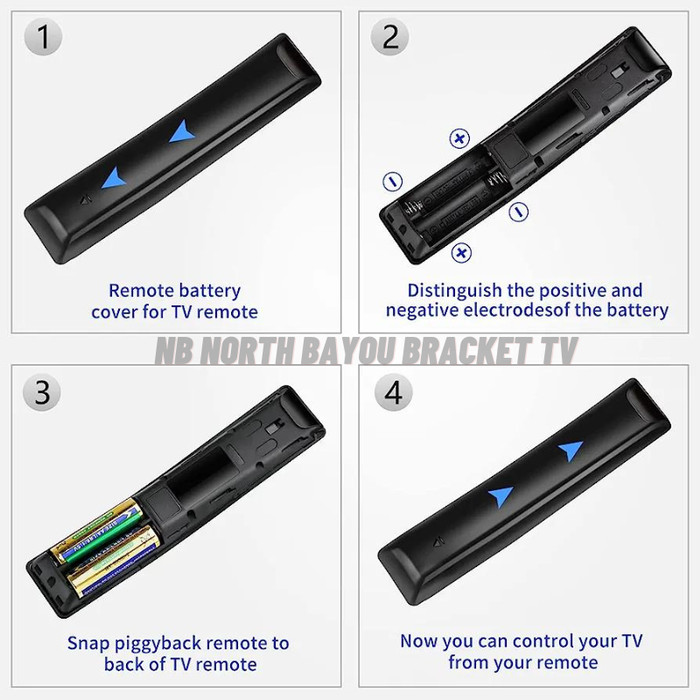 1

Remote battery cover for TV remote

2

Distinguish the positive and negative electrodesof the battery

NB NORTH BAYOU BRACKET TV

3

Snap piggyback remote to back of TV remote

4

Now you can control your TV from your remote