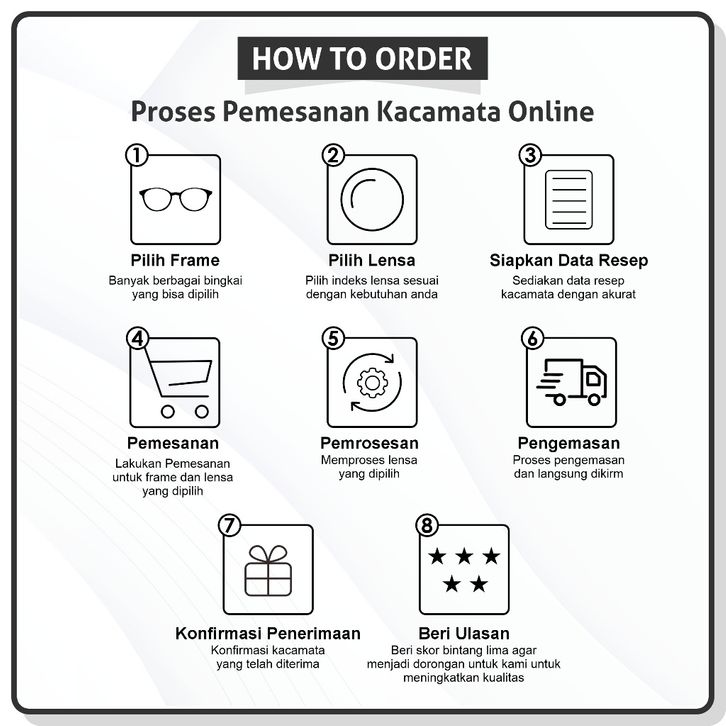 HOW TO ORDER

Proses Pemesanan Kacamata Online

1

Pilih Frame

Banyak berbagai bingkai yang bisa dipilih

2

Pilih Lensa

Pilih indeks lensa sesuai dengan kebutuhan anda

3

Siapkan Data Resep

Sediakan data resep kacamata dengan akurat

4

Pemesanan

Lakukan Pemesanan untuk frame dan lensa yang dipilih

5

Pemrosesan

Memproses lensa yang dipilih

6

Pengemasan

Proses pengemasan dan langsung dikirm

7

Konfirmasi Penerimaan

Konfirmasi kacamata yang telah diterima

8

Beri Ulasan

Beri skor bintang lima agar menjadi dorongan untuk kami untuk meningkatkan kualitas