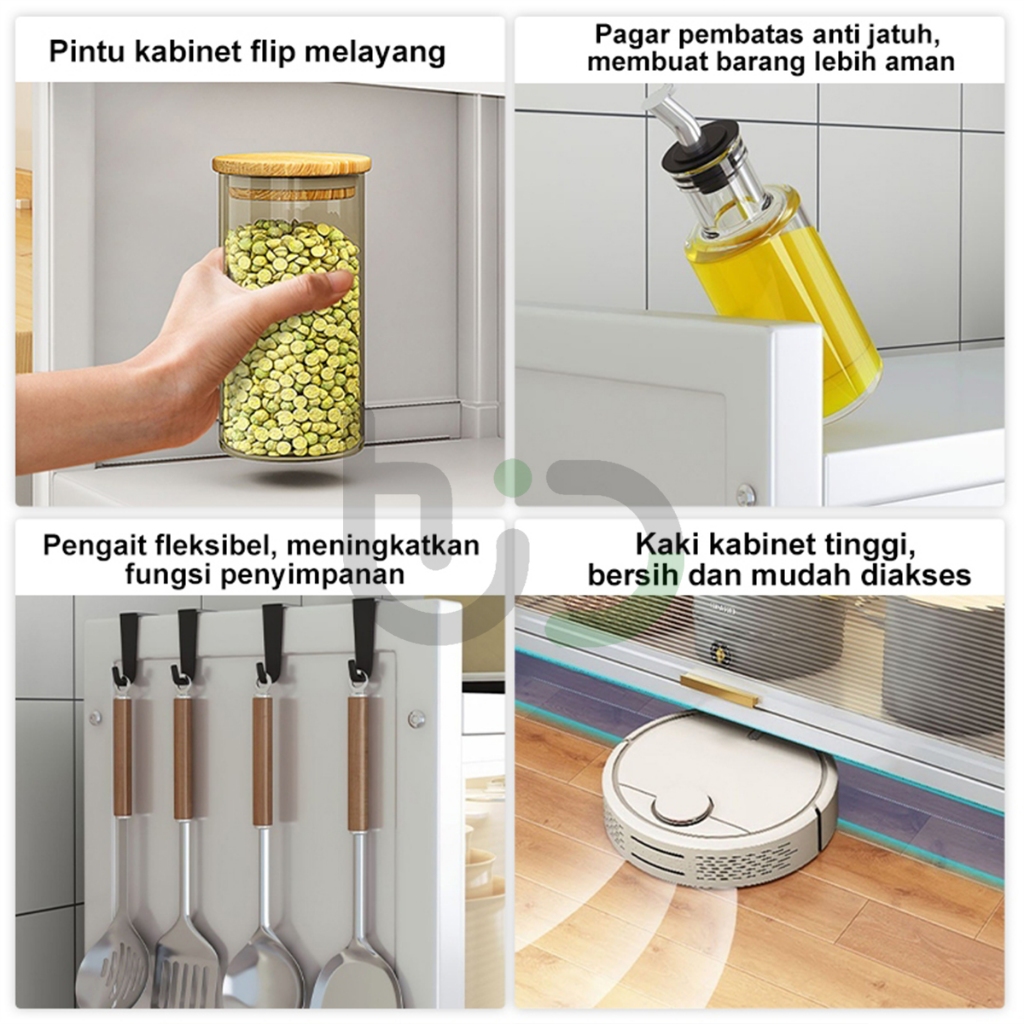 Pintu kabinet flip melayang

Pagar pembatas anti jatuh, membuat barang lebih aman

Pengait fleksibel, meningkatkan fungsi penyimpanan

Kaki kabinet tinggi, bersih dan mudah diakses