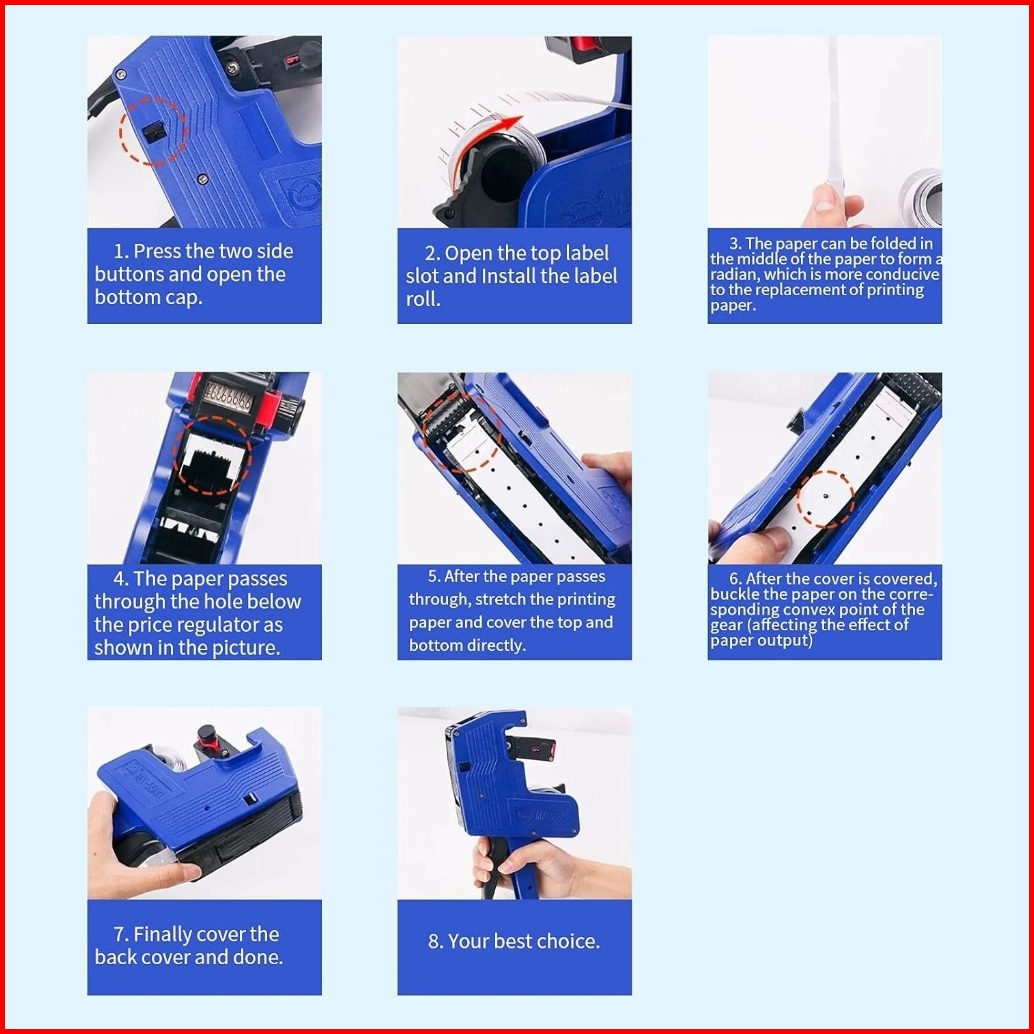 1. Press the two side buttons and open the bottom cap.

2. Open the top label slot and Install the label roll.

3. The paper can be folded in the middle of the paper to form a radian, which is more conducive to the replacement of printing paper.

4. The paper passes through the hole below the price regulator as shown in the picture.

5. After the paper passes through, stretch the printing paper and cover the top and bottom directly.

6. After the cover is covered, buckle the paper on the corresponding convex point of the gear (affecting the effect of paper output)

7. Finally cover the back cover and done.

8. Your best choice.