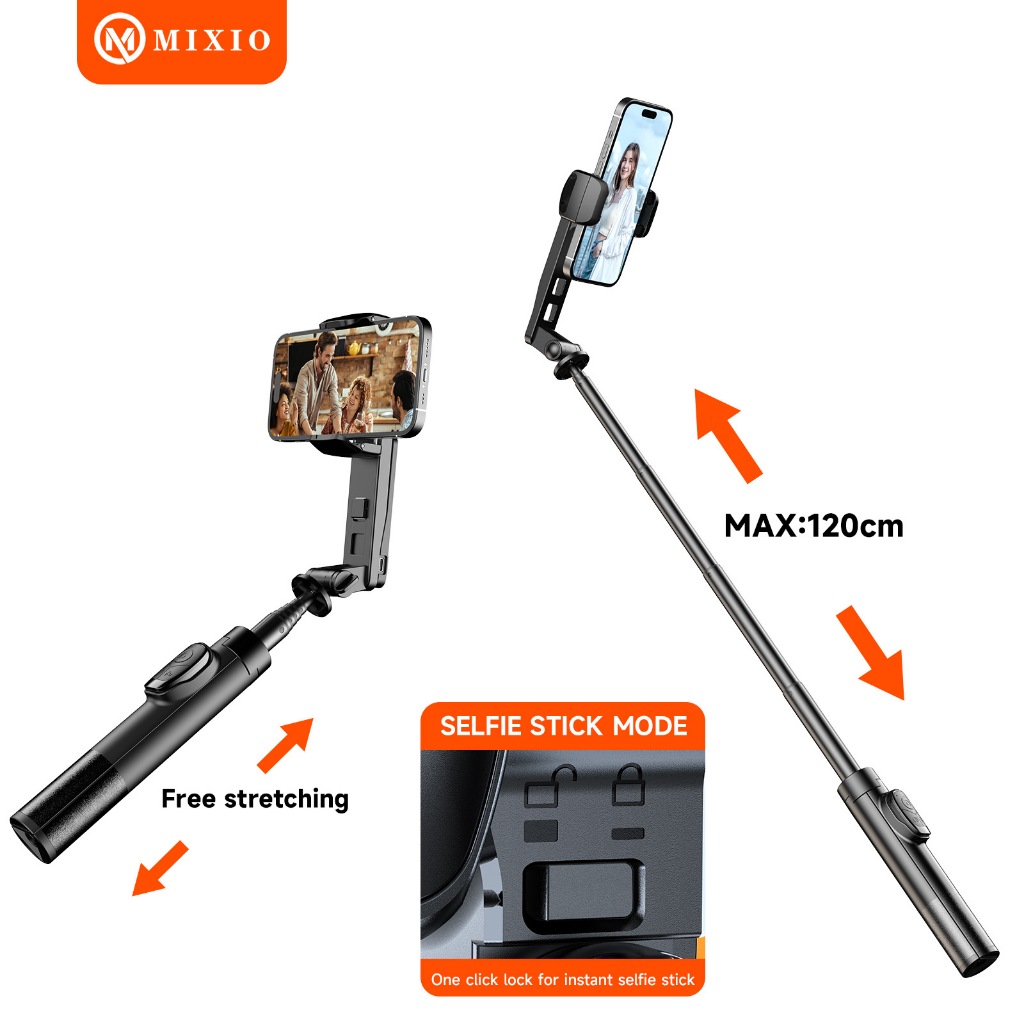 MIXIO

MAX:120cm

Free stretching

SELFIE STICK MODE

One click lock for instant selfie stick