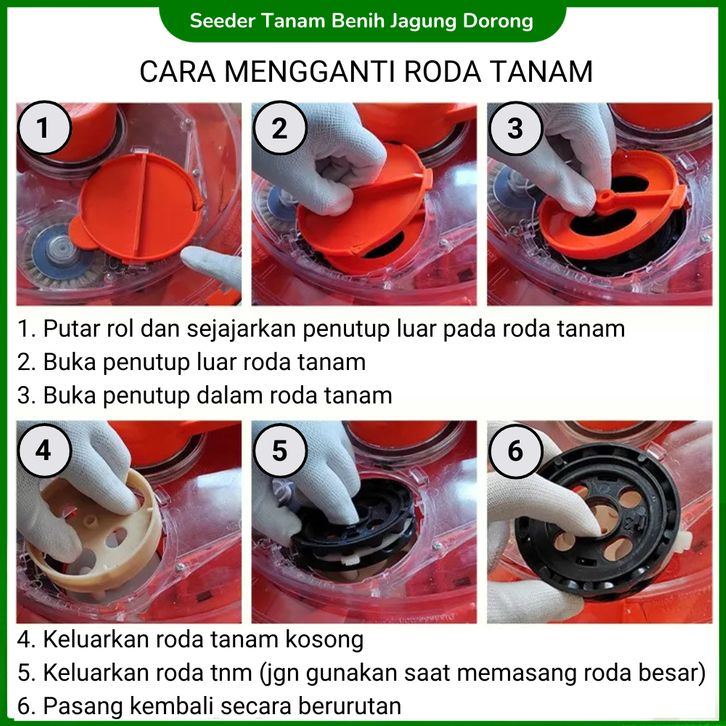 Seeder Tanam Benih Jagung Dorong

CARA MENGGANTI RODA TANAM

1

2

3

1. Putar rol dan sejajarkan penutup luar pada roda tanam
2. Buka penutup luar roda tanam
3. Buka penutup dalam roda tanam

4

5

6

4. Keluarkan roda tanam kosong
5. Keluarkan roda tnm (jgn gunakan saat memasang roda besar)
6. Pasang kembali secara berurutan