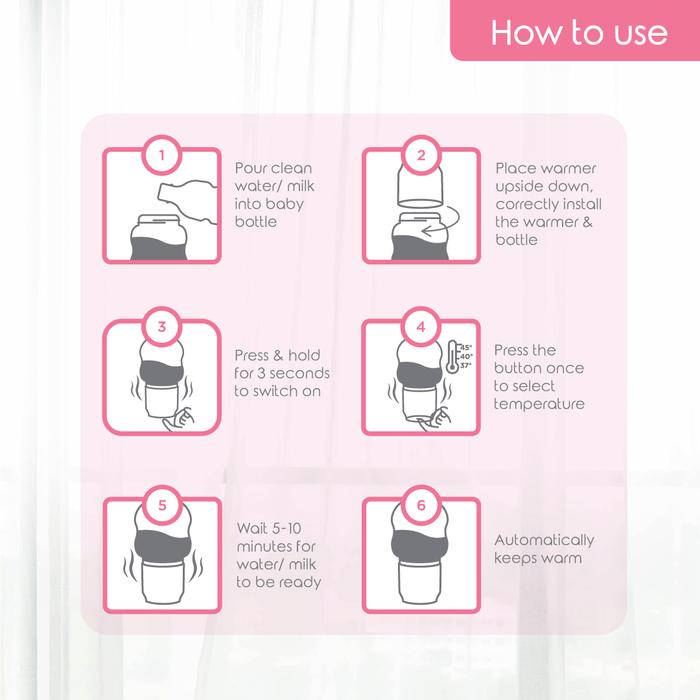 How to use

1

Pour clean water/ milk into baby bottle

2

Place warmer upside down, correctly install the warmer & bottle

3

Press & hold for 3 seconds to switch on

4

45°
40°
37°

Press the button once to select temperature

5

Wait 5-10 minutes for water/ milk to be ready

6

Automatically keeps warm