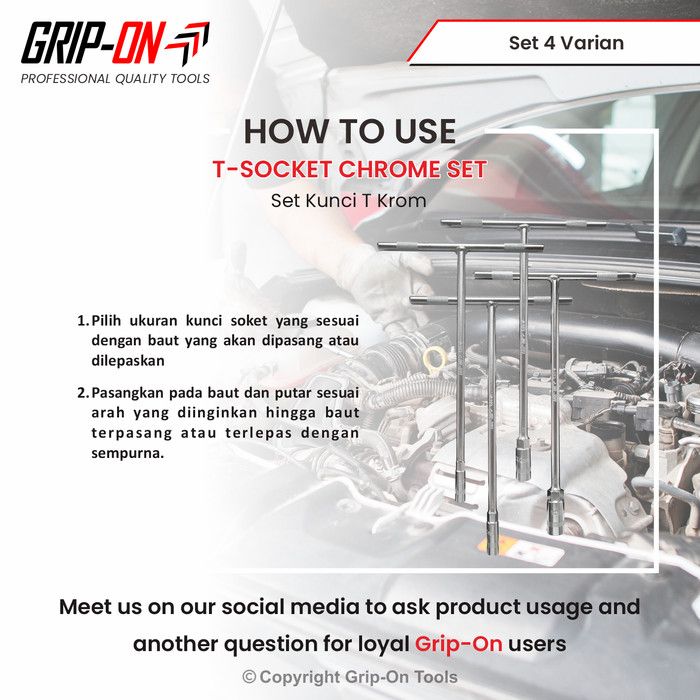 GRIP-ON
PROFESSIONAL QUALITY TOOLS

Set 4 Varian

HOW TO USE
T-SOCKET CHROME SET
Set Kunci T Krom

1. Pilih ukuran kunci soket yang sesuai dengan baut yang akan dipasang atau dilepaskan

2. Pasangkan pada baut dan putar sesuai arah yang diinginkan hingga baut terpasang atau terlepas dengan sempurna.

Meet us on our social media to ask product usage and another question for loyal Grip-On users

© Copyright Grip-On Tools