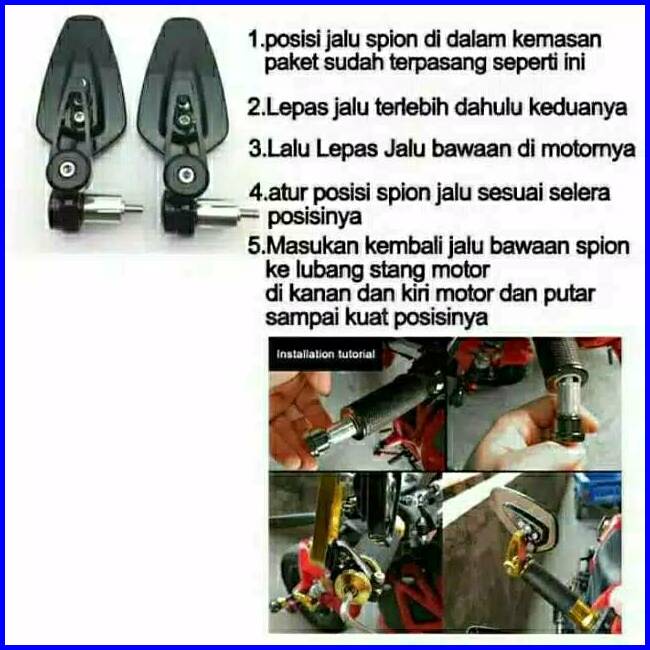 1.posisi jalu spion di dalam kemasan paket sudah terpasang seperti ini

2.Lepas jalu terlebih dahulu keduanya

3.Lalu Lepas Jalu bawaan di motornya

4.atur posisi spion jalu sesuai selera posisinya

5.Masukan kembali jalu bawaan spion ke lubang stang motor di kanan dan kiri motor dan putar sampai kuat posisinya

Installation tutorial