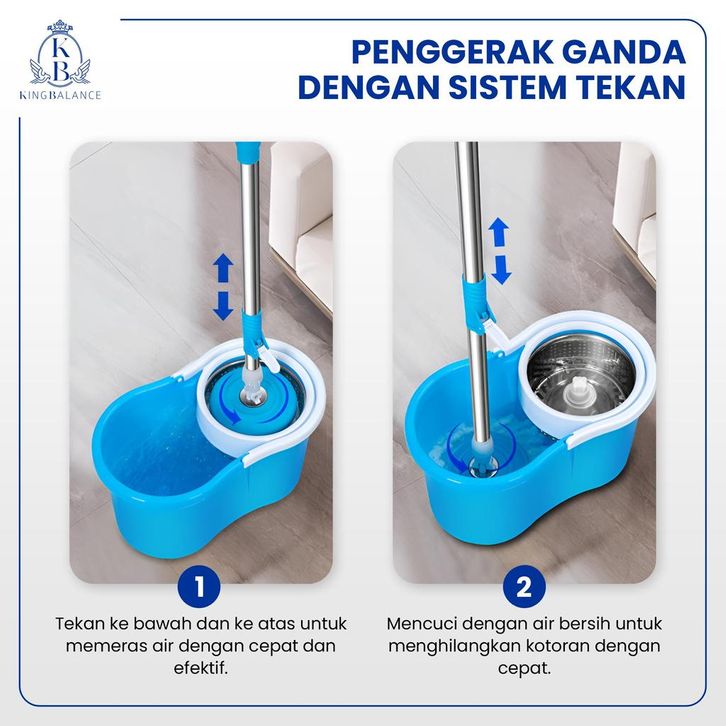 KB
KINGBALANCE

PENGGERAK GANDA DENGAN SISTEM TEKAN

1

Tekan ke bawah dan ke atas untuk memeras air dengan cepat dan efektif.

2

Mencuci dengan air bersih untuk menghilangkan kotoran dengan cepat.