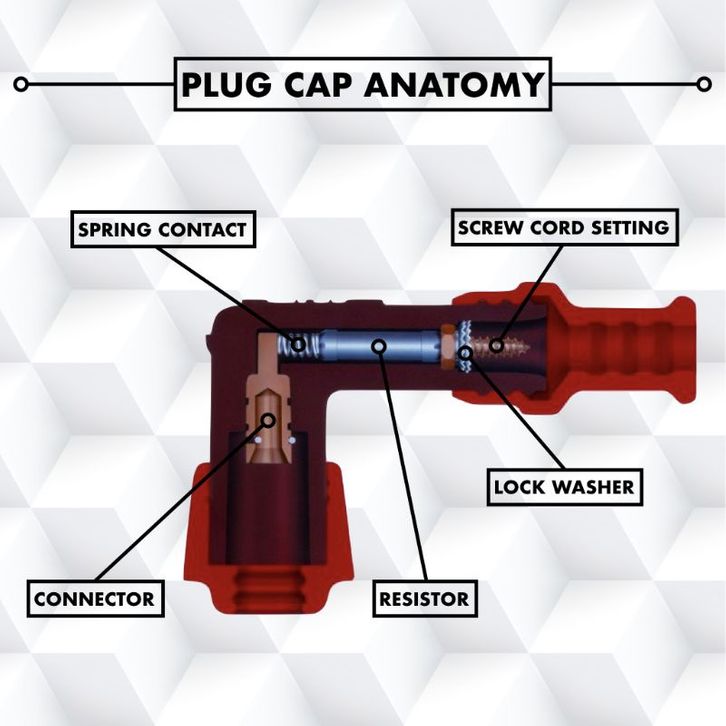 PLUG CAP ANATOMY

SPRING CONTACT

SCREW CORD SETTING

LOCK WASHER

CONNECTOR

RESISTOR