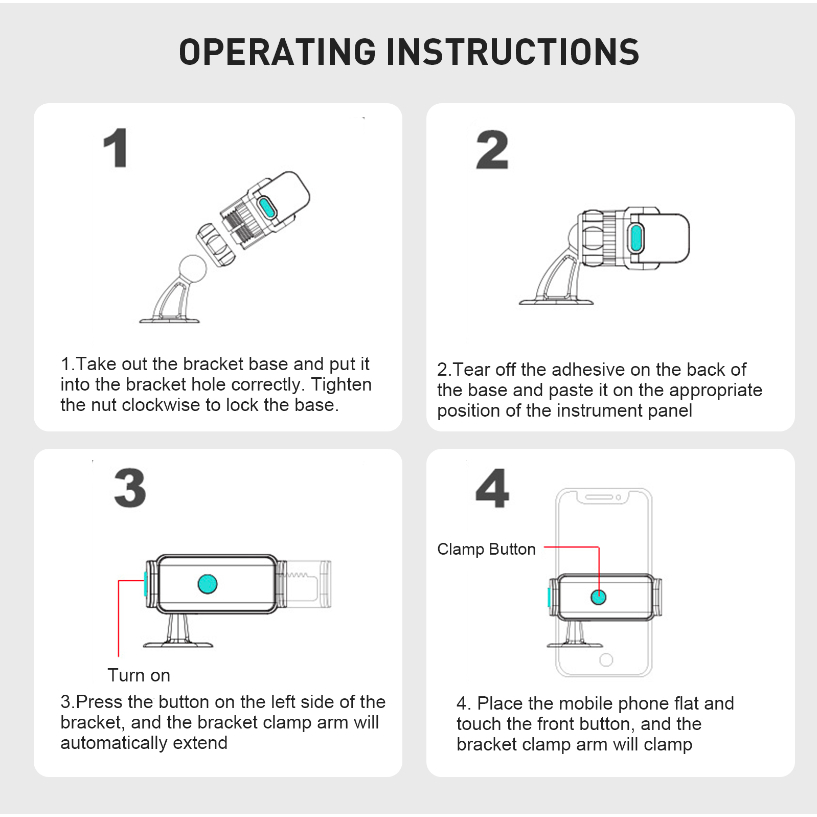 OPERATING INSTRUCTIONS

1

1.Take out the bracket base and put it into the bracket hole correctly. Tighten the nut clockwise to lock the base.

2

2.Tear off the adhesive on the back of the base and paste it on the appropriate position of the instrument panel

3

Turn on

3.Press the button on the left side of the bracket, and the bracket clamp arm will automatically extend

4

Clamp Button

4. Place the mobile phone flat and touch the front button, and the bracket clamp arm will clamp