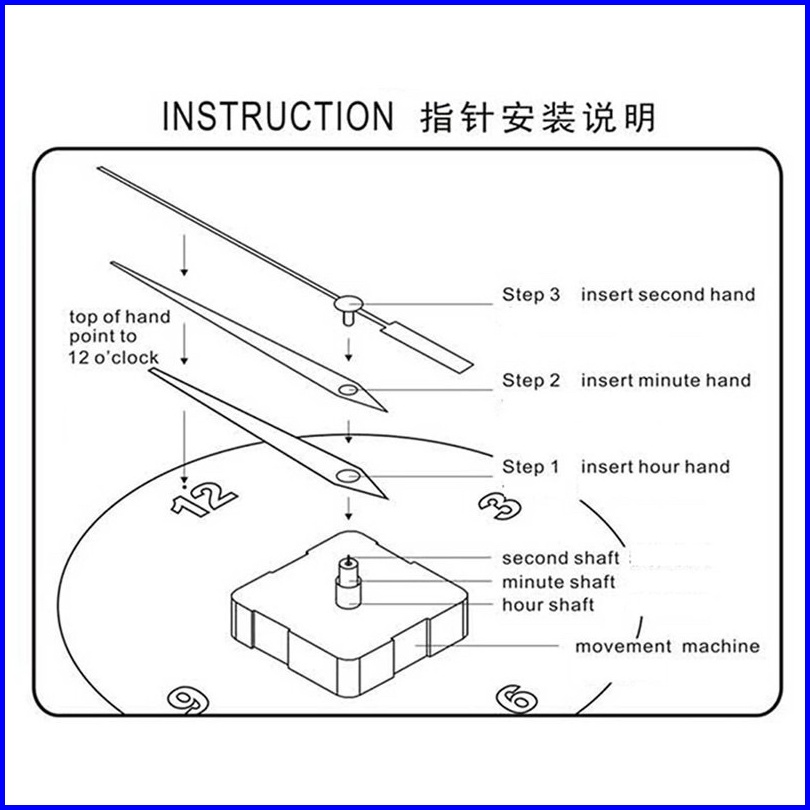 INSTRUCTION 指针安装说明

top of hand point to 12 o'clock

Step 3 insert second hand

Step 2 insert minute hand

Step 1 insert hour hand

12

3

second shaft
minute shaft
hour shaft

movement machine

9

6