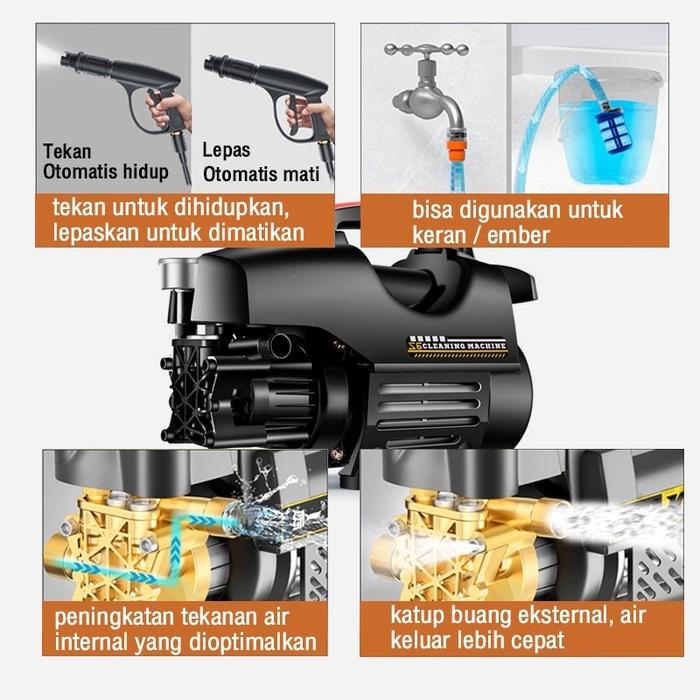 Tekan
Otomatis hidup

Lepas
Otomatis mati

tekan untuk dihidupkan, lepaskan untuk dimatikan

bisa digunakan untuk keran / ember

S6 CLEANING MACHINE

peningkatan tekanan air internal yang dioptimalkan

katup buang eksternal, air keluar lebih cepat