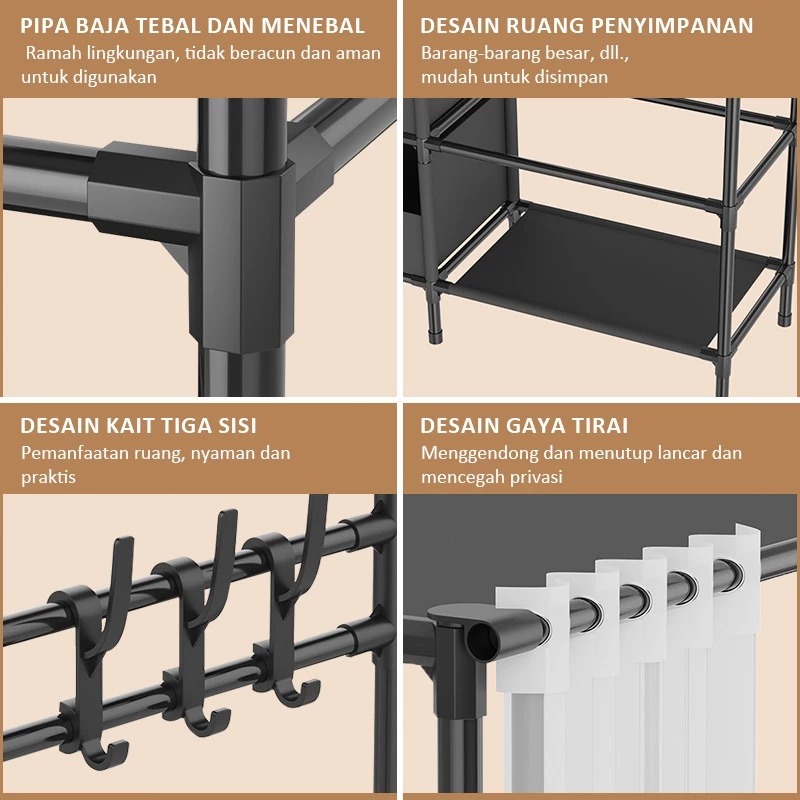 PIPA BAJA TEBAL DAN MENEBAL
Ramah lingkungan, tidak beracun dan aman untuk digunakan

DESAIN RUANG PENYIMPANAN
Barang-barang besar, dll., mudah untuk disimpan

DESAIN KAIT TIGA SISI
Pemanfaatan ruang, nyaman dan praktis

DESAIN GAYA TIRAI
Menggendong dan menutup lancar dan mencegah privasi