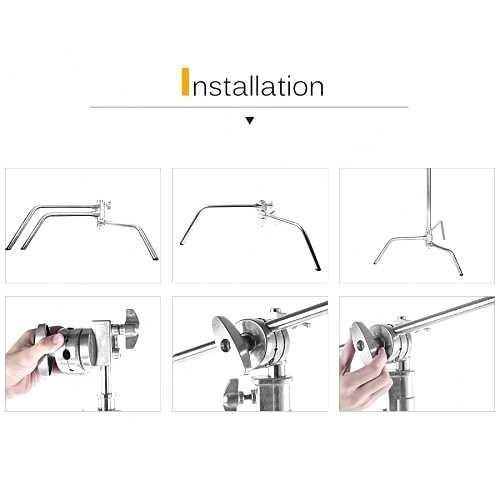 Installation