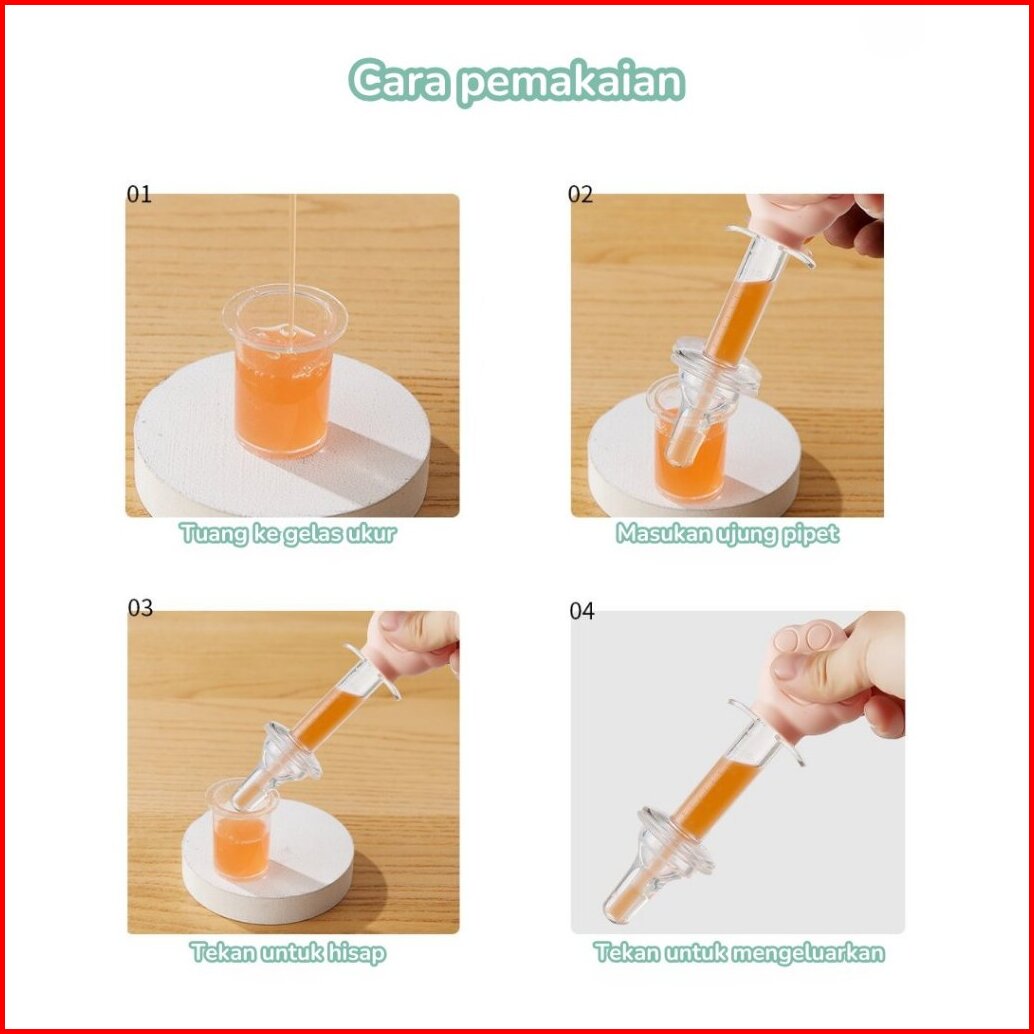 Cara pemakaian

01

Tuang ke gelas ukur

02

Masukan ujung pipet

03

Tekan untuk hisap

04

Tekan untuk mengeluarkan