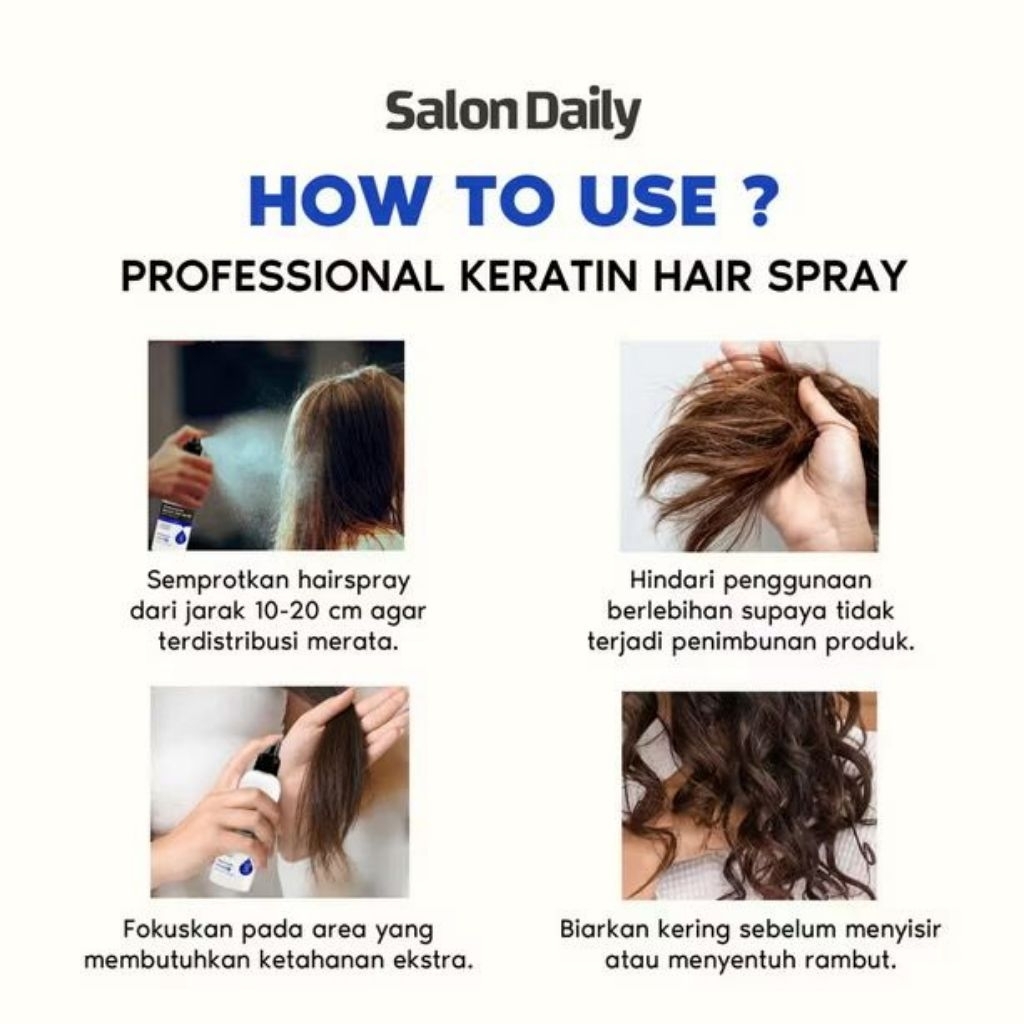 Salon Daily

HOW TO USE ?

PROFESSIONAL KERATIN HAIR SPRAY

Semprotkan hairspray dari jarak 10-20 cm agar terdistribusi merata.

Hindari penggunaan berlebihan supaya tidak terjadi penimbunan produk.

Fokuskan pada area yang membutuhkan ketahanan ekstra.

Biarkan kering sebelum menyisir atau menyentuh rambut.