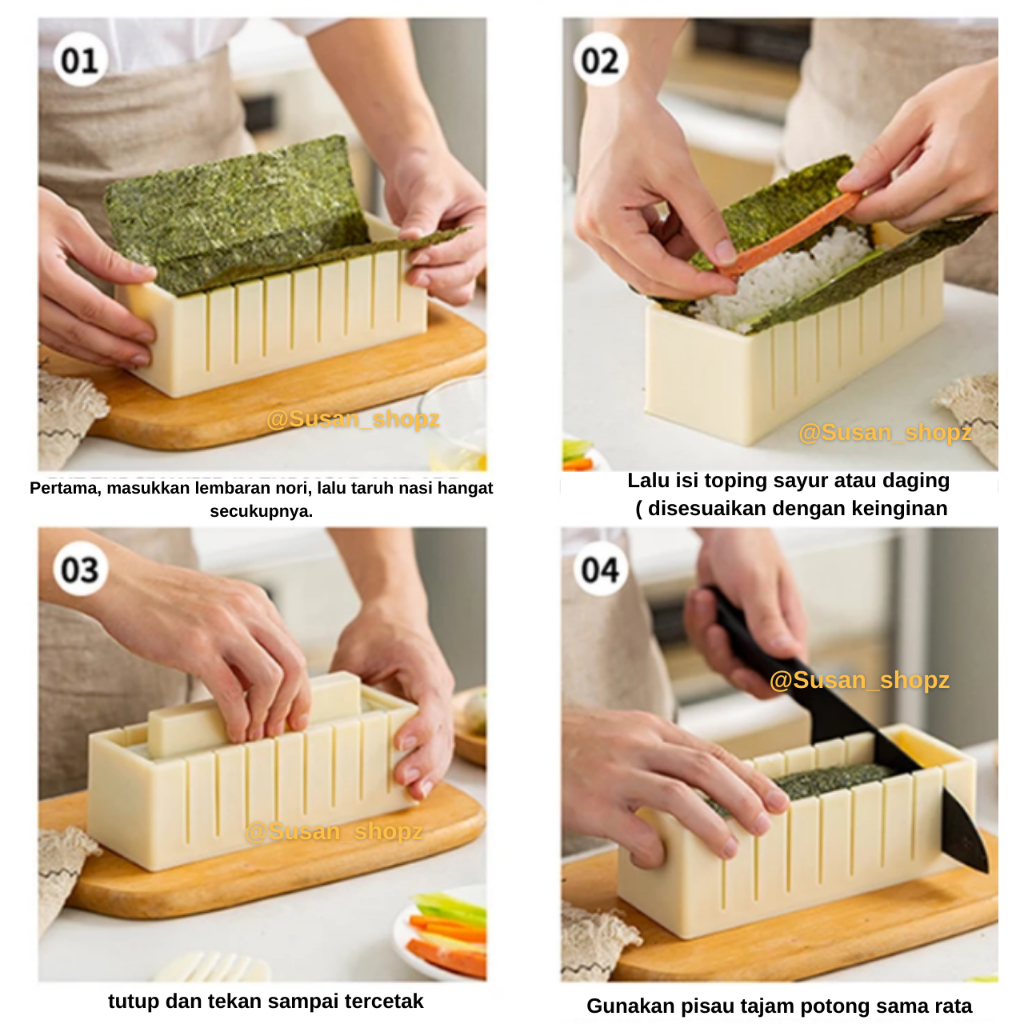 01

@Susan_shopz

Pertama, masukkan lembaran nori, lalu taruh nasi hangat secukupnya.

02

@Susan_shopz

Lalu isi toping sayur atau daging ( disesuaikan dengan keinginan

03

@Susan_shopz

tutup dan tekan sampai tercetak

04

@Susan_shopz

Gunakan pisau tajam potong sama rata