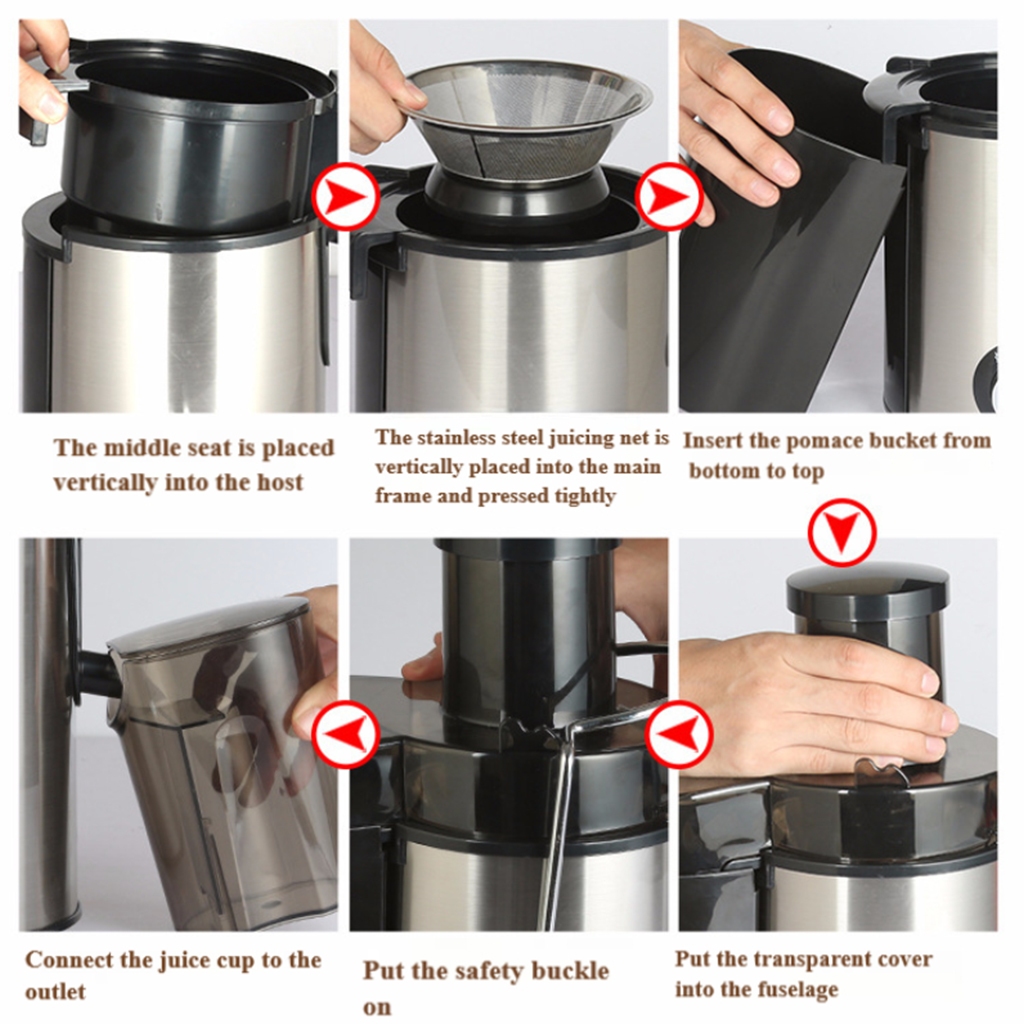 The middle seat is placed vertically into the host

The stainless steel juicing net is vertically placed into the main frame and pressed tightly

Insert the pomace bucket from bottom to top

Connect the juice cup to the outlet

Put the safety buckle on

Put the transparent cover into the fuselage