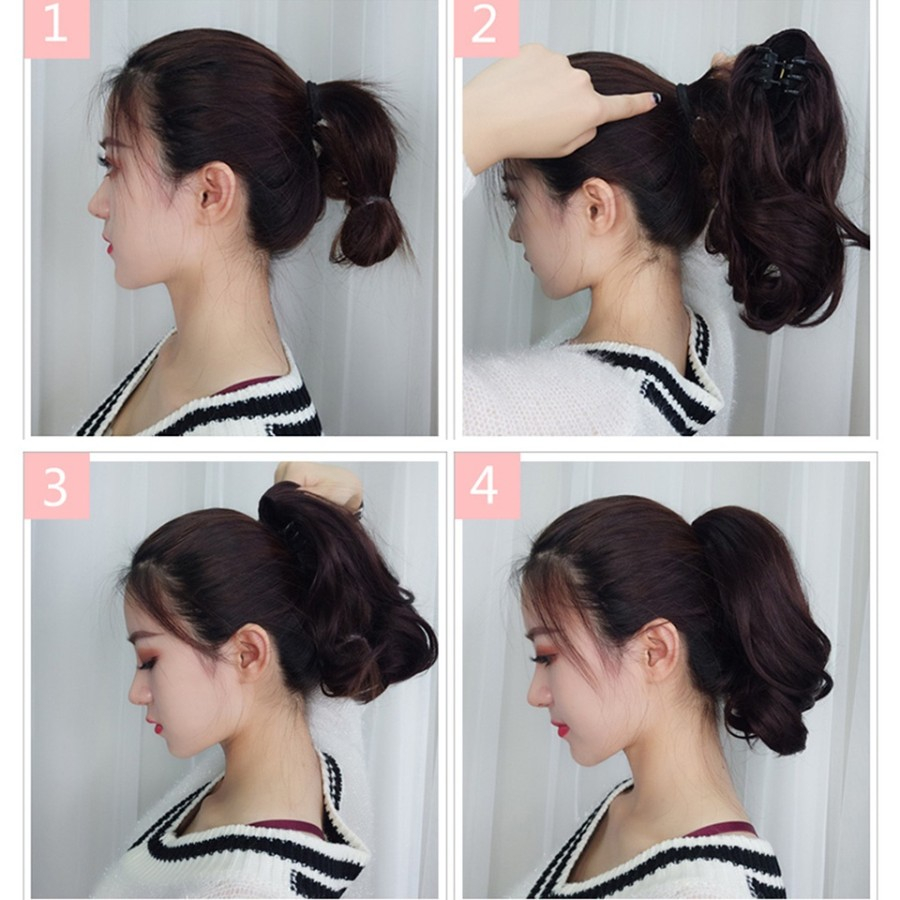 1

2

3

4