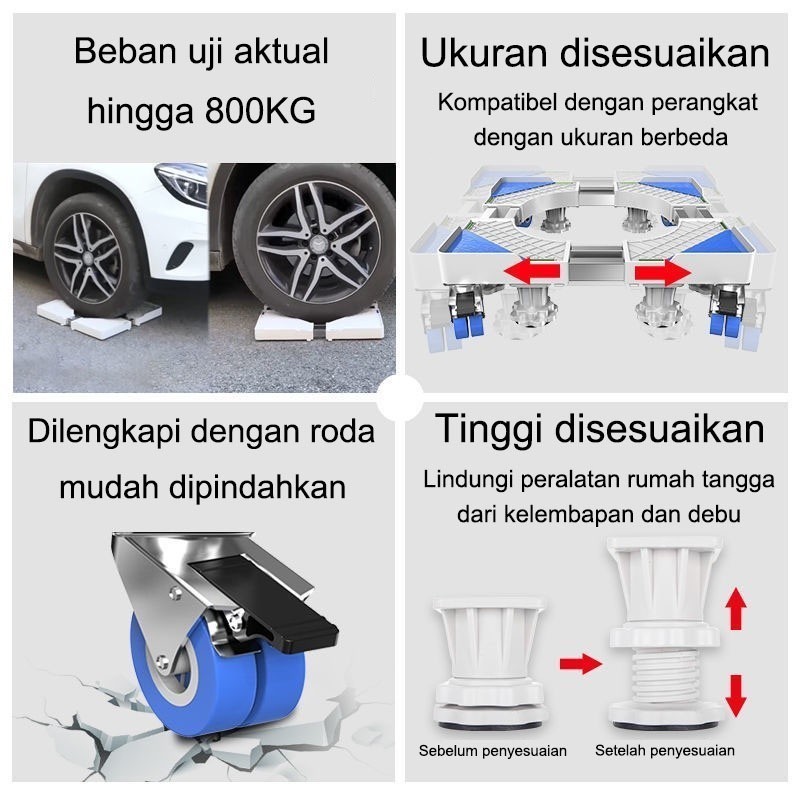 Beban uji aktual hingga 800KG

Ukuran disesuaikan

Kompatibel dengan perangkat dengan ukuran berbeda

Dilengkapi dengan roda mudah dipindahkan

Tinggi disesuaikan

Lindungi peralatan rumah tangga dari kelembapan dan debu

Sebelum penyesuaian

Setelah penyesuaian