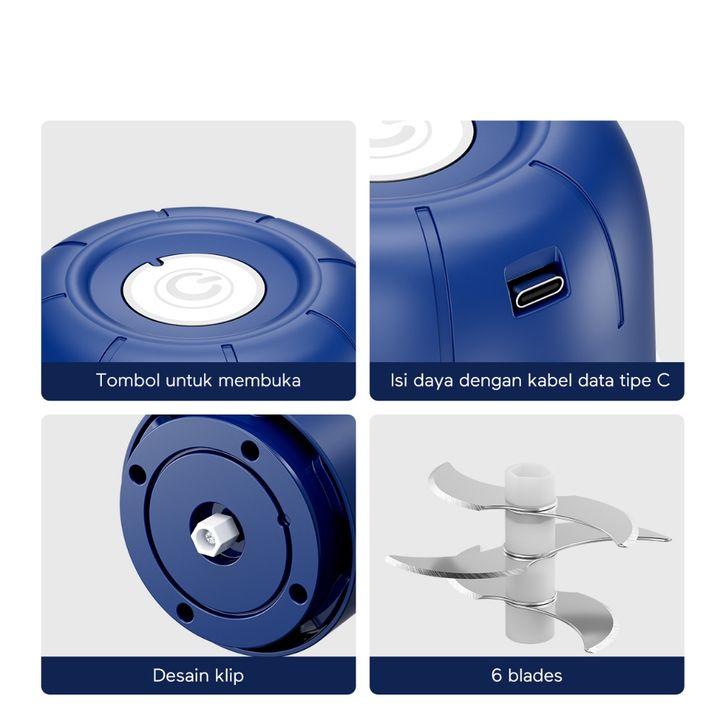 Tombol untuk membuka

Isi daya dengan kabel data tipe C

Desain klip

6 blades