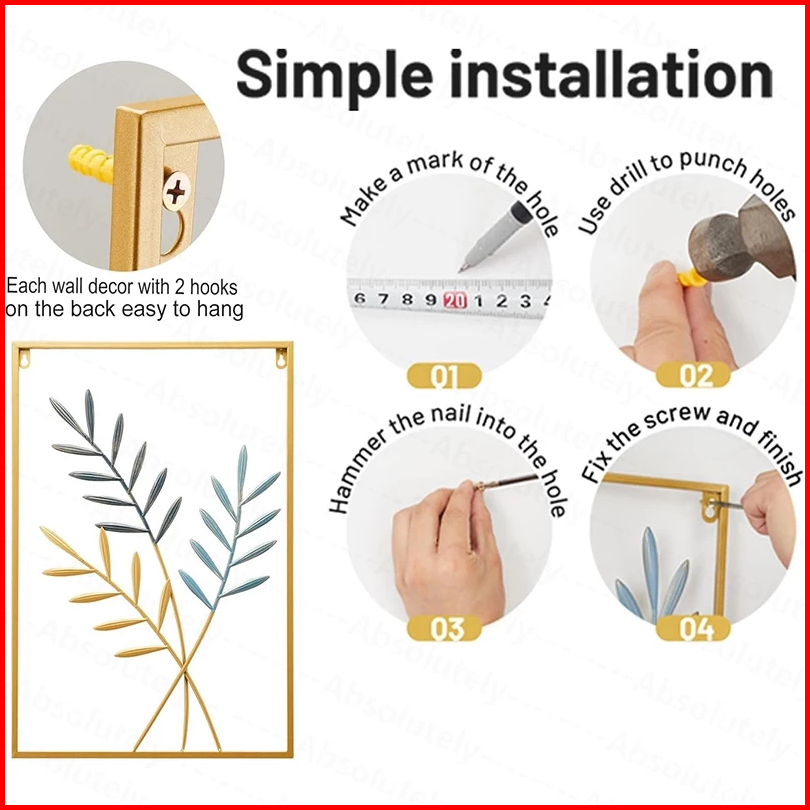 Simple installation

Each wall decor with 2 hooks on the back easy to hang

Make a mark of the hole

6 7 8 9 20 1 2 3 4

01

Use drill to punch holes

02

Hammer the nail into the hole

03

Fix the screw and finish

04

Absolutely