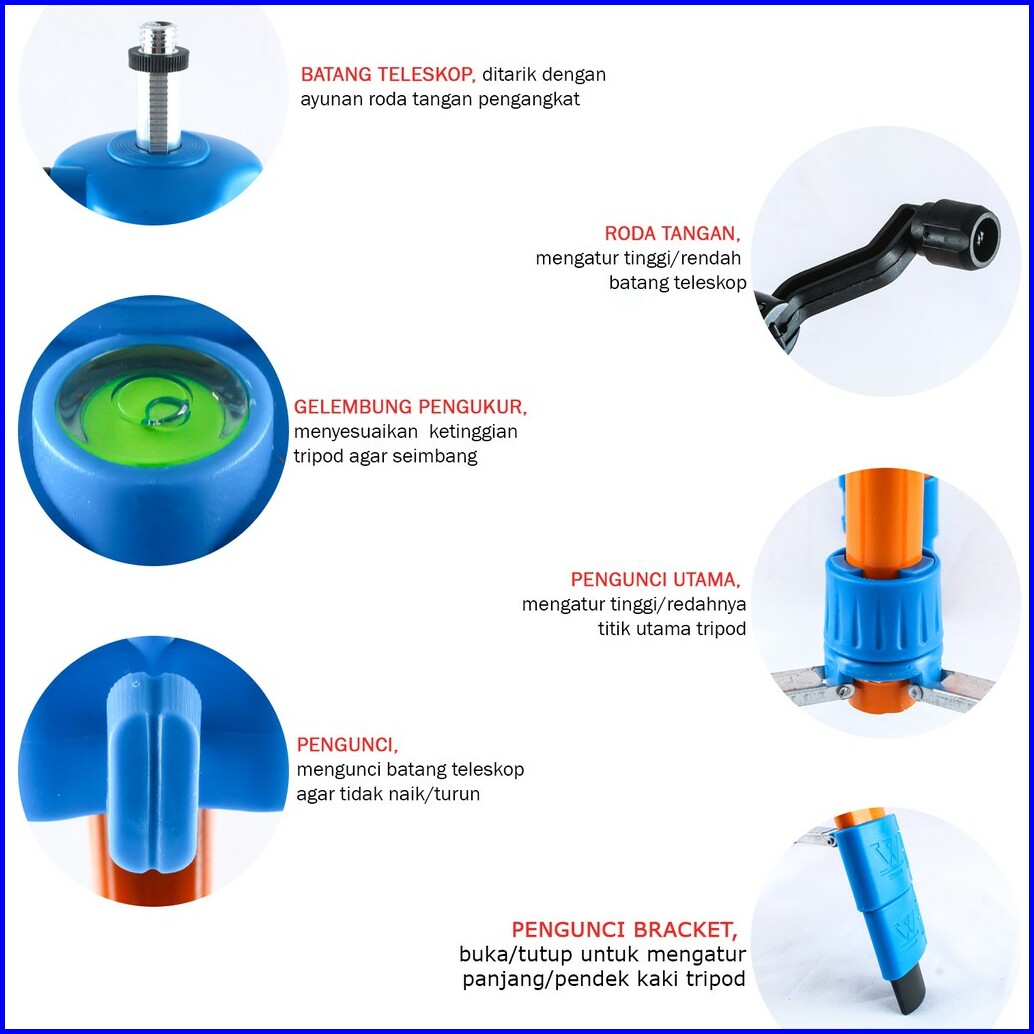 BATANG TELESKOP, ditarik dengan ayunan roda tangan pengangkat

RODA TANGAN, mengatur tinggi/rendah batang teleskop

GELEMBUNG PENGUKUR, menyesuaikan ketinggian tripod agar seimbang

PENGUNCI UTAMA, mengatur tinggi/redahnya titik utama tripod

PENGUNCI, mengunci batang teleskop agar tidak naik/turun

PENGUNCI BRACKET, buka/tutup untuk mengatur panjang/pendek kaki tripod