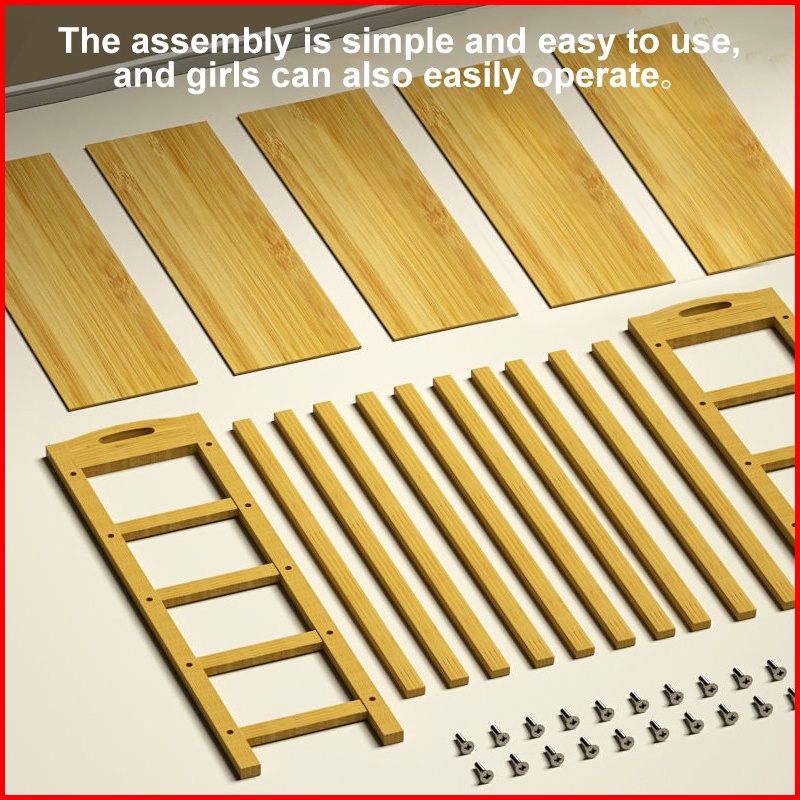 The assembly is simple and easy to use, and girls can also easily operate。