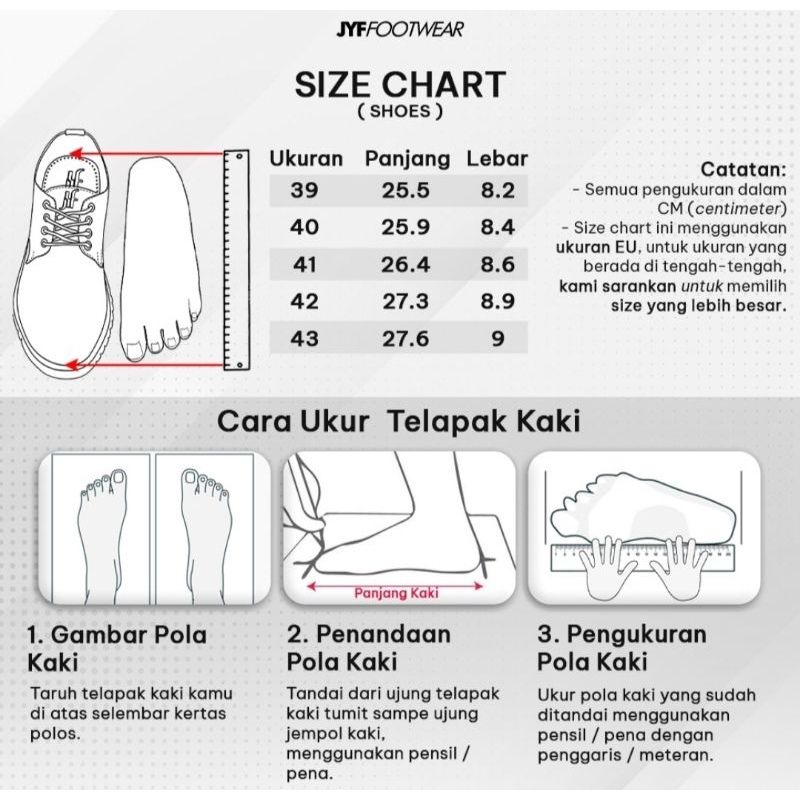 JYFFOOTWEAR

SIZE CHART
( SHOES )

| Ukuran | Panjang | Lebar |
|---|---|---|
| 39 | 25.5 | 8.2 |
| 40 | 25.9 | 8.4 |
| 41 | 26.4 | 8.6 |
| 42 | 27.3 | 8.9 |
| 43 | 27.6 | 9 |

Catatan:
- Semua pengukuran dalam CM (centimeter)
- Size chart ini menggunakan ukuran EU, untuk ukuran yang berada di tengah-tengah, kami sarankan untuk memilih size yang lebih besar.

Cara Ukur Telapak Kaki

Panjang Kaki

1. Gambar Pola Kaki
Taruh telapak kaki kamu di atas selembar kertas polos.

2. Penandaan Pola Kaki
Tandai dari ujung telapak kaki tumit sampe ujung jempol kaki, menggunakan pensil / pena.

3. Pengukuran Pola Kaki
Ukur pola kaki yang sudah ditandai menggunakan pensil / pena dengan penggaris / meteran.