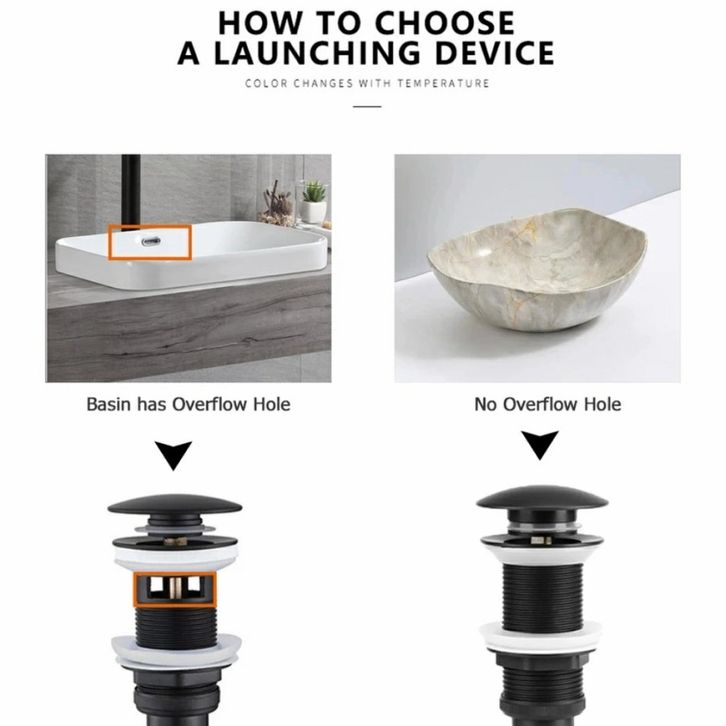 HOW TO CHOOSE
A LAUNCHING DEVICE

COLOR CHANGES WITH TEMPERATURE

Basin has Overflow Hole

No Overflow Hole