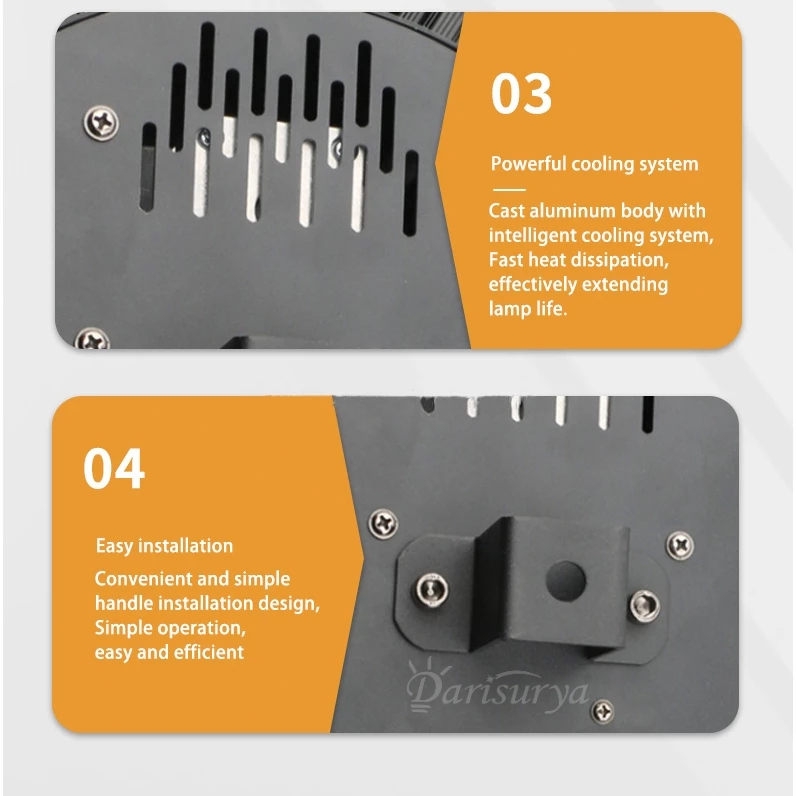 03

Powerful cooling system

Cast aluminum body with intelligent cooling system, Fast heat dissipation, effectively extending lamp life.

04

Easy installation

Convenient and simple handle installation design, Simple operation, easy and efficient

Darisurya