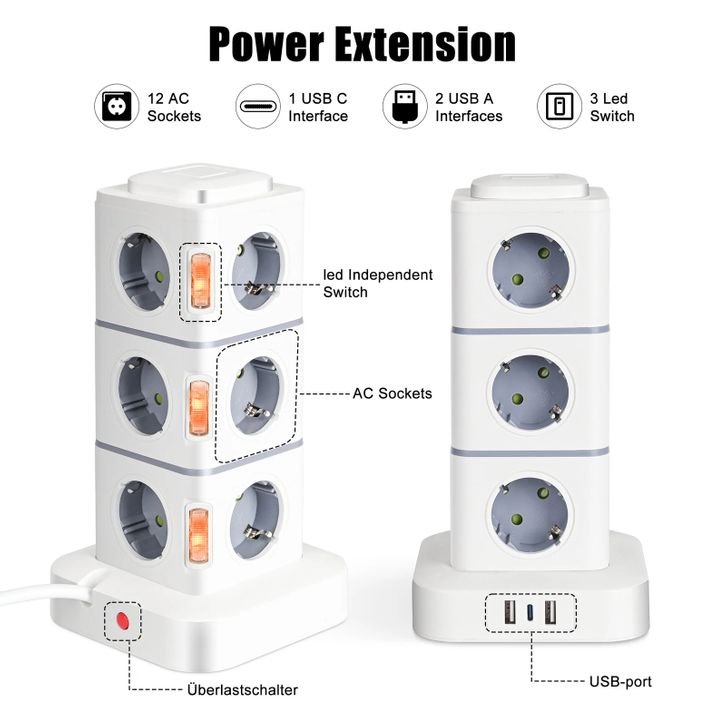 Power Extension

12 AC Sockets

1 USB C Interface

2 USB A Interfaces

3 Led Switch

led Independent Switch

AC Sockets

Überlastschalter

USB-port