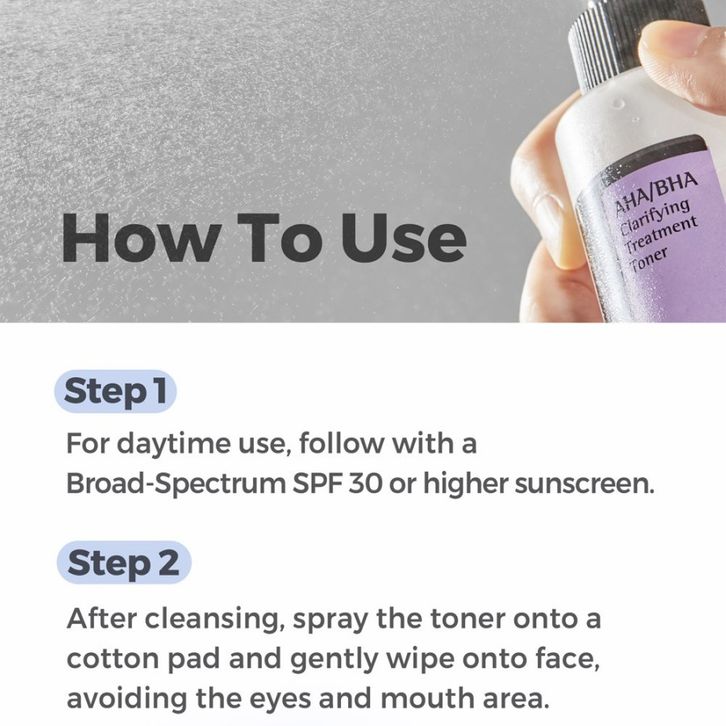 How To Use

AHA/BHA Clarifying Treatment Toner

Step 1

For daytime use, follow with a Broad-Spectrum SPF 30 or higher sunscreen.

Step 2

After cleansing, spray the toner onto a cotton pad and gently wipe onto face, avoiding the eyes and mouth area.