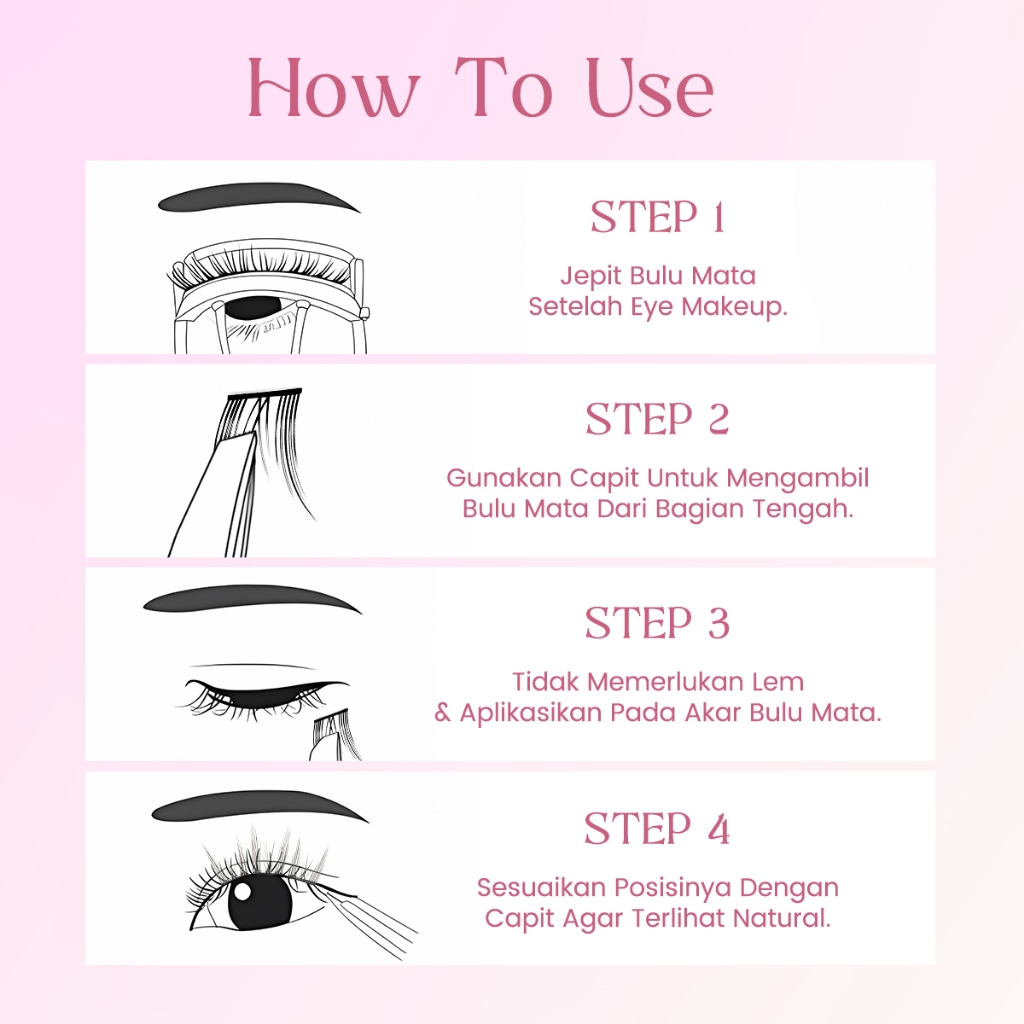 How To Use

STEP 1

Jepit Bulu Mata Setelah Eye Makeup.

STEP 2

Gunakan Capit Untuk Mengambil Bulu Mata Dari Bagian Tengah.

STEP 3

Tidak Memerlukan Lem & Aplikasikan Pada Akar Bulu Mata.

STEP 4

Sesuaikan Posisinya Dengan Capit Agar Terlihat Natural.