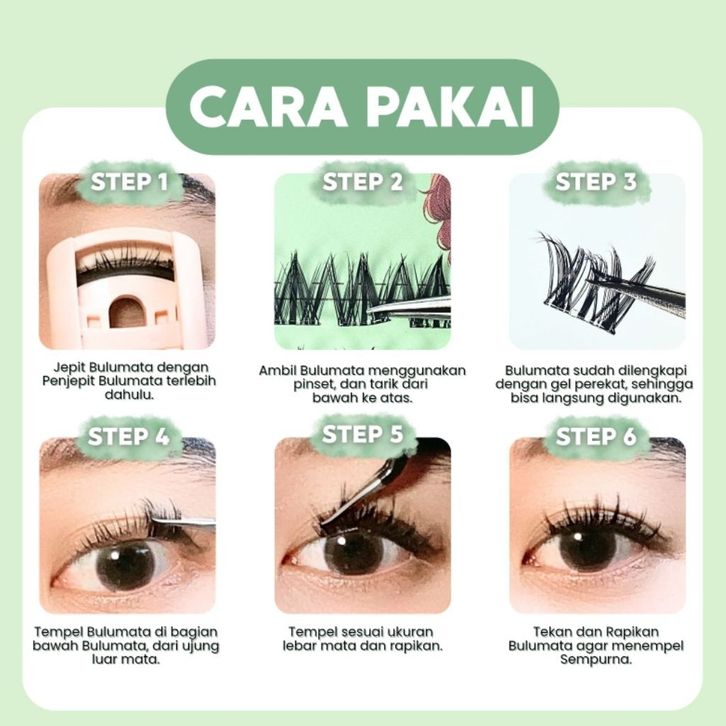 CARA PAKAI

STEP 1

Jepit Bulumata dengan Penjepit Bulumata terlebih dahulu.

STEP 2

Ambil Bulumata menggunakan pinset, dan tarik dari bawah ke atas.

STEP 3

Bulumata sudah dilengkapi dengan gel perekat, sehingga bisa langsung digunakan.

STEP 4

Tempel Bulumata di bagian bawah Bulumata, dari ujung luar mata.

STEP 5

Tempel sesuai ukuran lebar mata dan rapikan.

STEP 6

Tekan dan Rapikan Bulumata agar menempel Sempurna.