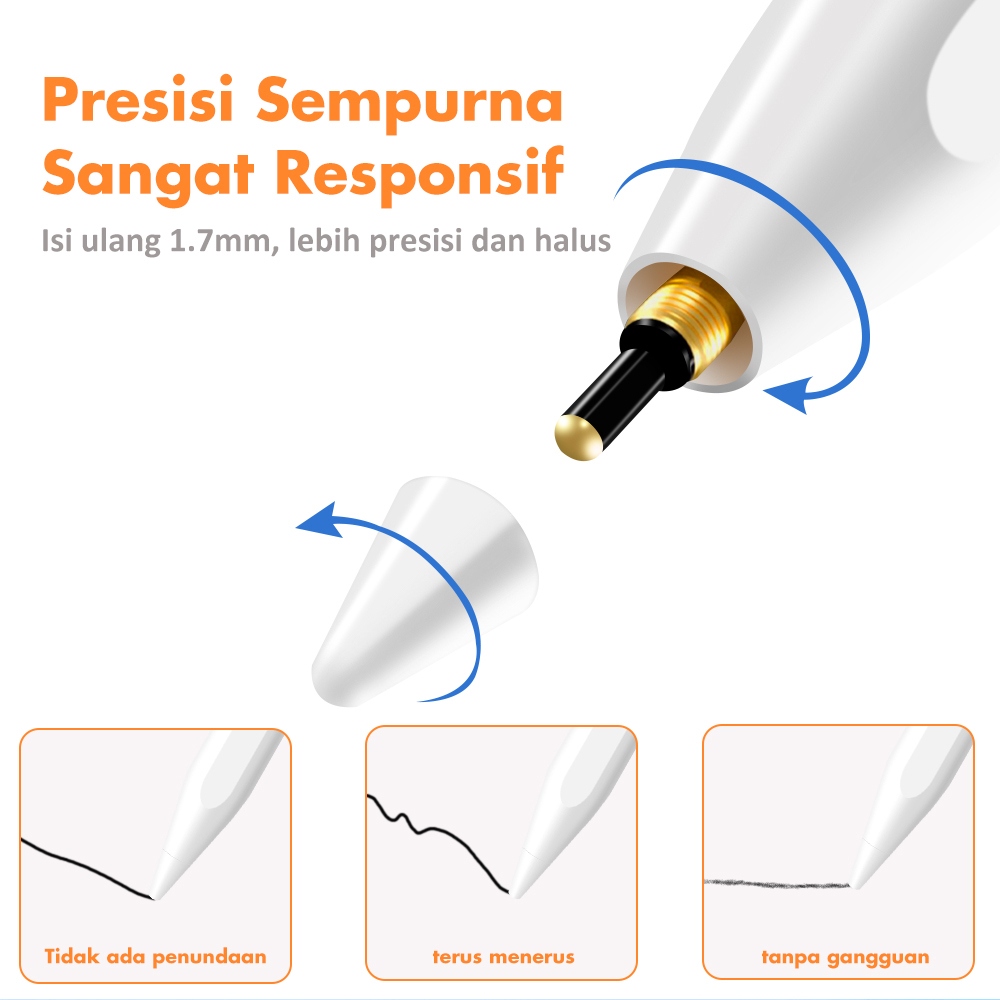 Presisi Sempurna
Sangat Responsif

Isi ulang 1.7mm, lebih presisi dan halus

Tidak ada penundaan

terus menerus

tanpa gangguan