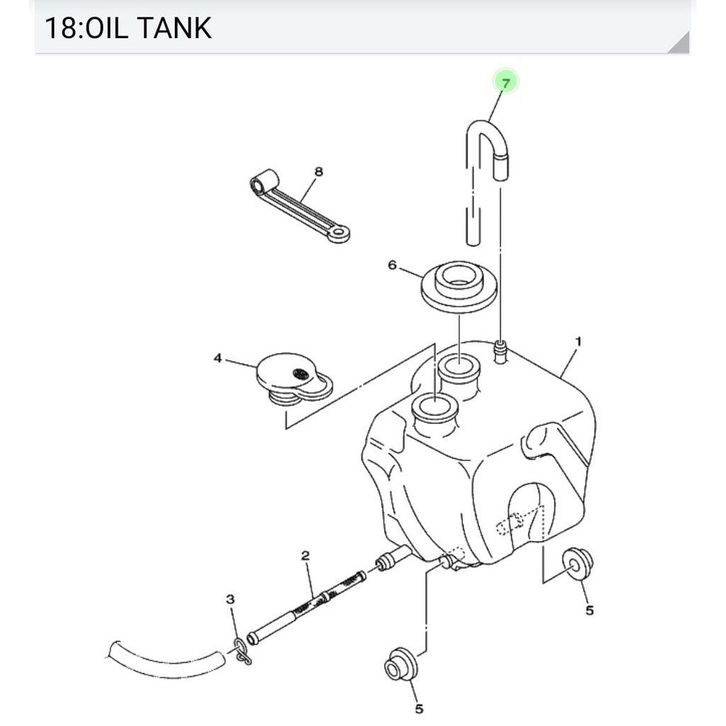 18:OIL TANK

7

8

6

4

1

2

3

5

5