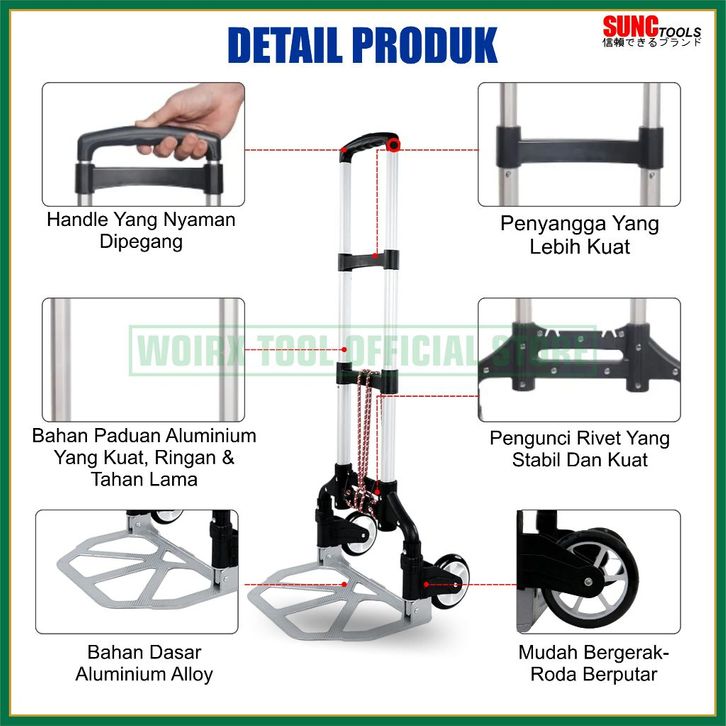 DETAIL PRODUK

SUNC TOOLS
信頼できるブランド

Handle Yang Nyaman Dipegang

Penyangga Yang Lebih Kuat

WOIRX TOOL OFFICIAL STORE

Bahan Paduan Aluminium Yang Kuat, Ringan & Tahan Lama

Pengunci Rivet Yang Stabil Dan Kuat

Bahan Dasar Aluminium Alloy

Mudah Bergerak-Roda Berputar