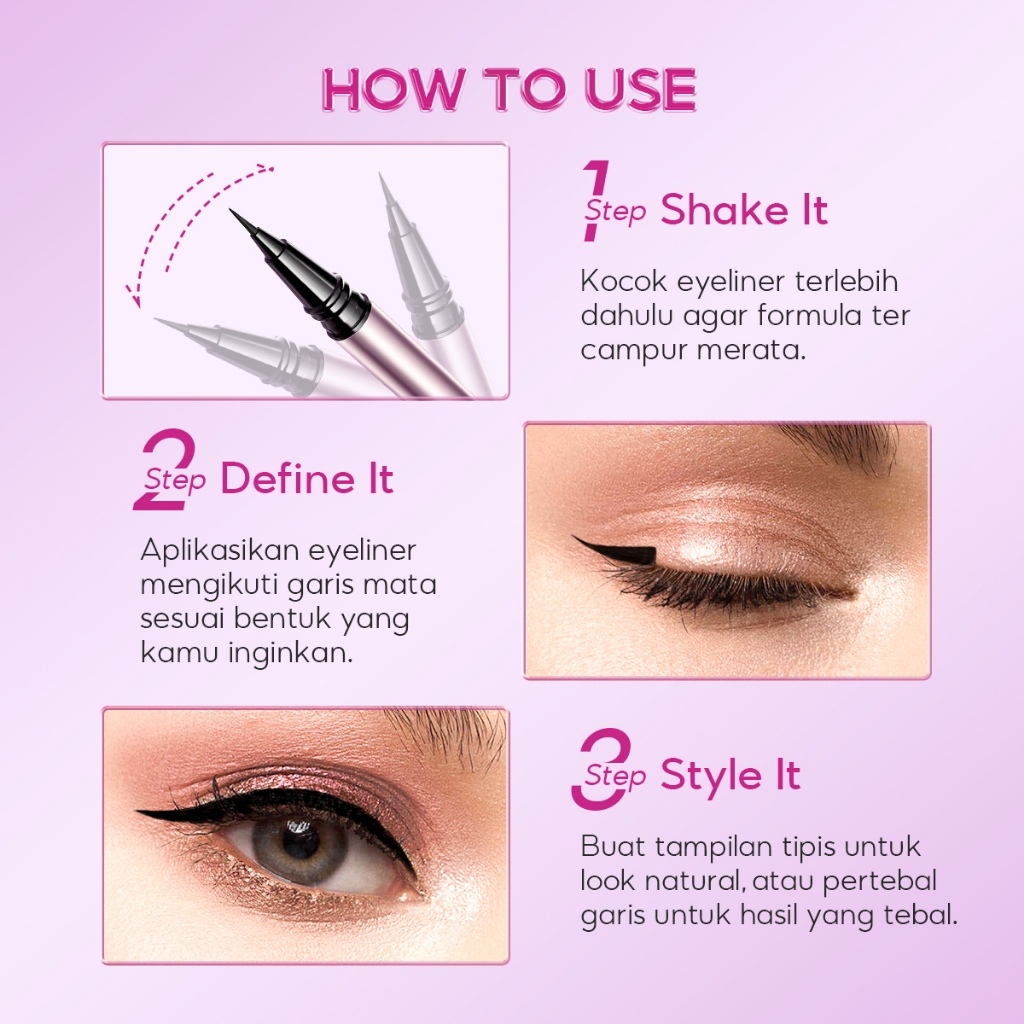 HOW TO USE

1 Step Shake It

Kocok eyeliner terlebih dahulu agar formula ter campur merata.

2 Step Define It

Aplikasikan eyeliner mengikuti garis mata sesuai bentuk yang kamu inginkan.

3 Step Style It

Buat tampilan tipis untuk look natural, atau pertebal garis untuk hasil yang tebal.