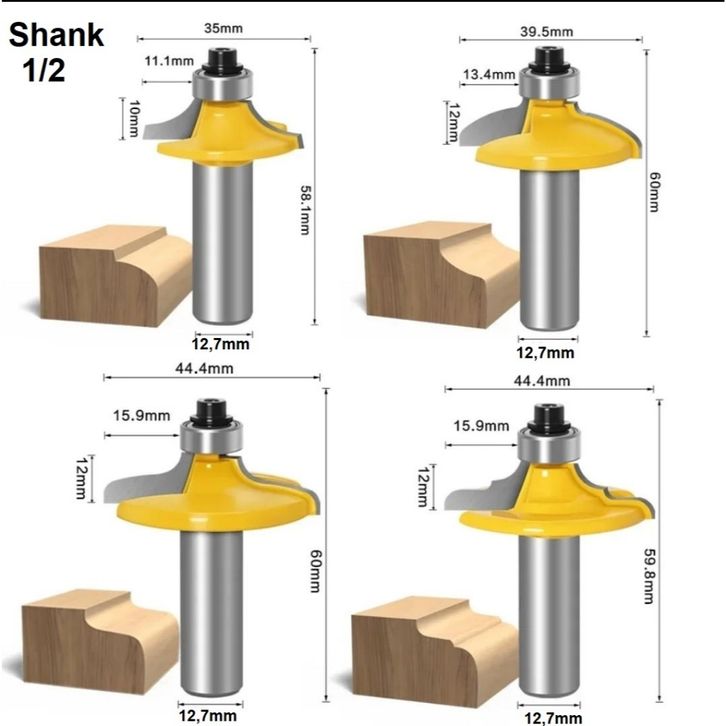 Shank 1/2

35mm
11.1mm
10mm
58.1mm
12,7mm

39.5mm
13.4mm
12mm
60mm
12,7mm

44.4mm
15.9mm
12mm
60mm
12,7mm

44.4mm
15.9mm
12mm
59.8mm
12,7mm