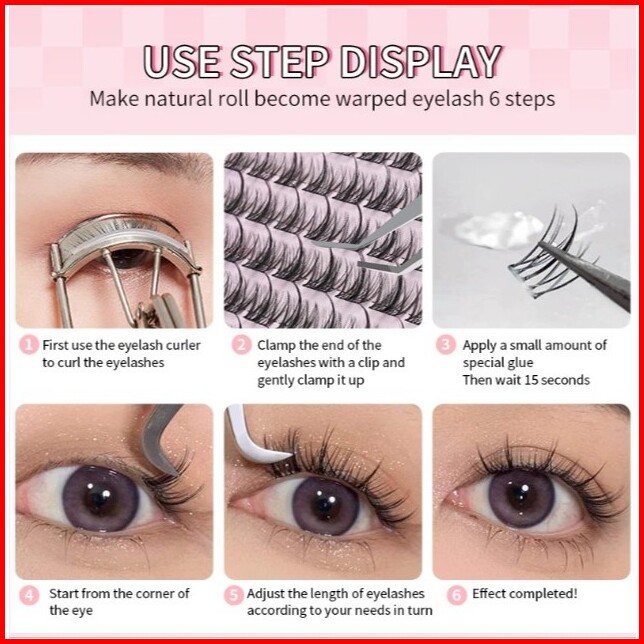 USE STEP DISPLAY
Make natural roll become warped eyelash 6 steps

1 First use the eyelash curler to curl the eyelashes

2 Clamp the end of the eyelashes with a clip and gently clamp it up

3 Apply a small amount of special glue
Then wait 15 seconds

4 Start from the corner of the eye

5 Adjust the length of eyelashes according to your needs in turn

6 Effect completed!