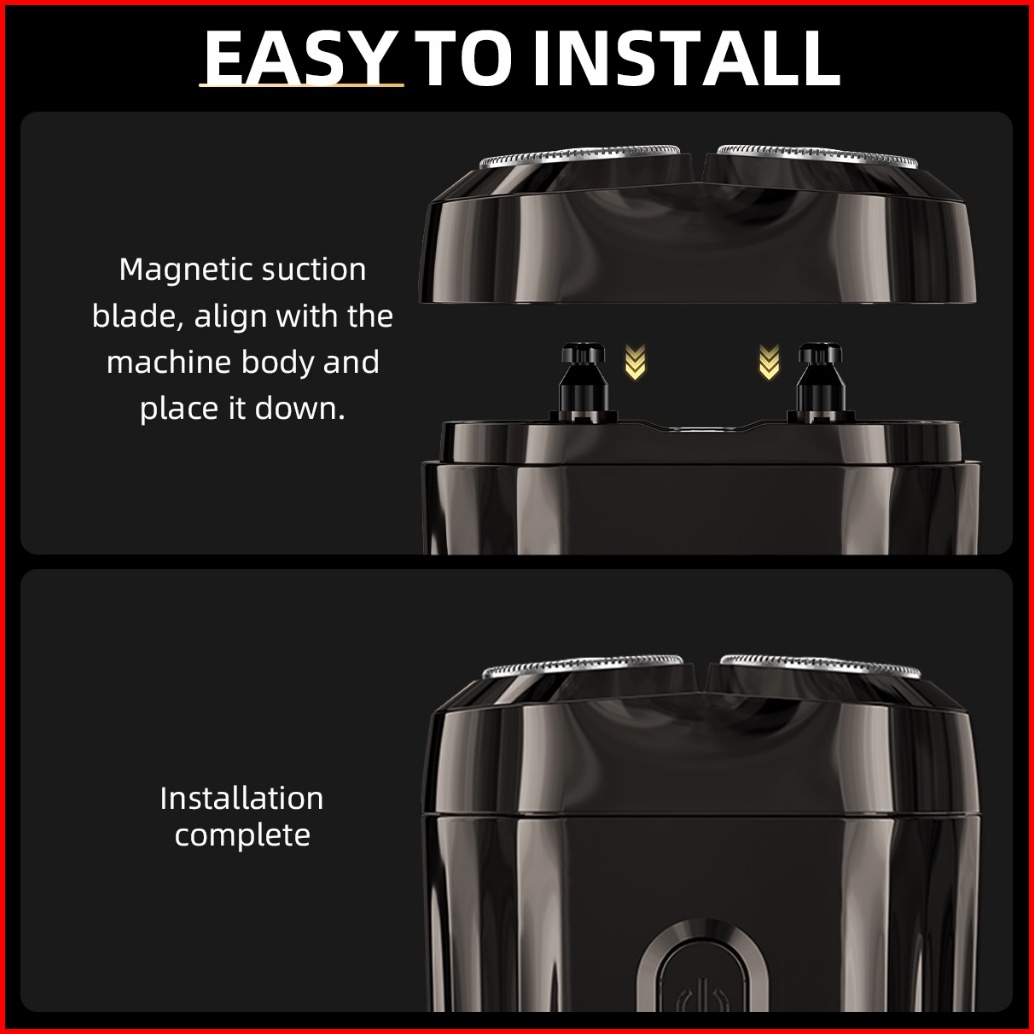 EASY TO INSTALL

Magnetic suction blade, align with the machine body and place it down.

Installation complete