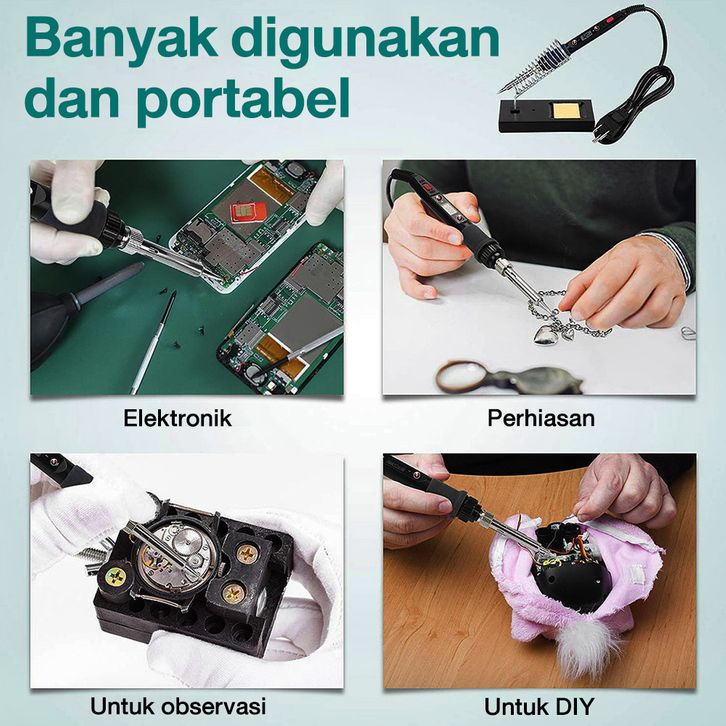 Banyak digunakan dan portabel

Elektronik

Perhiasan

Untuk observasi

Untuk DIY