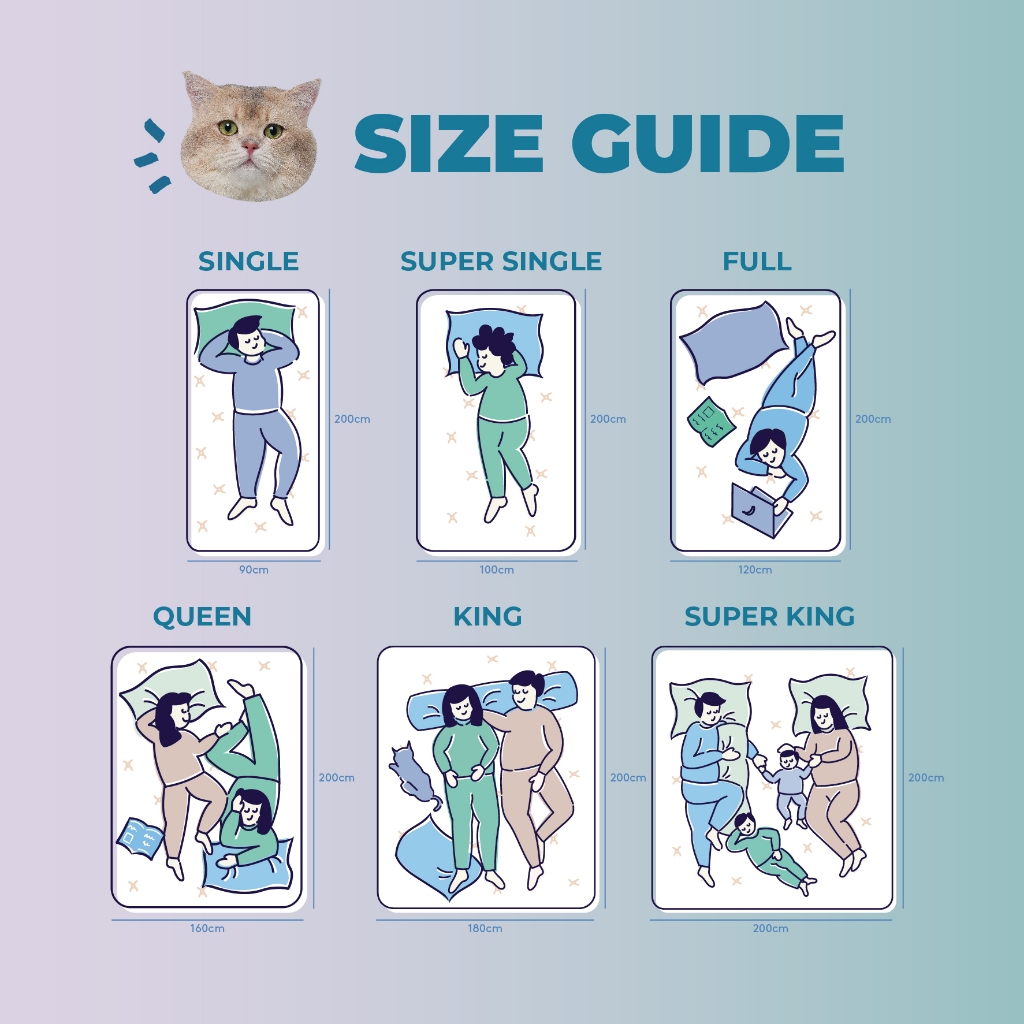 SIZE GUIDE

SINGLE

200cm

90cm

SUPER SINGLE

200cm

100cm

FULL

200cm

120cm

QUEEN

200cm

160cm

KING

200cm

180cm

SUPER KING

200cm

200cm