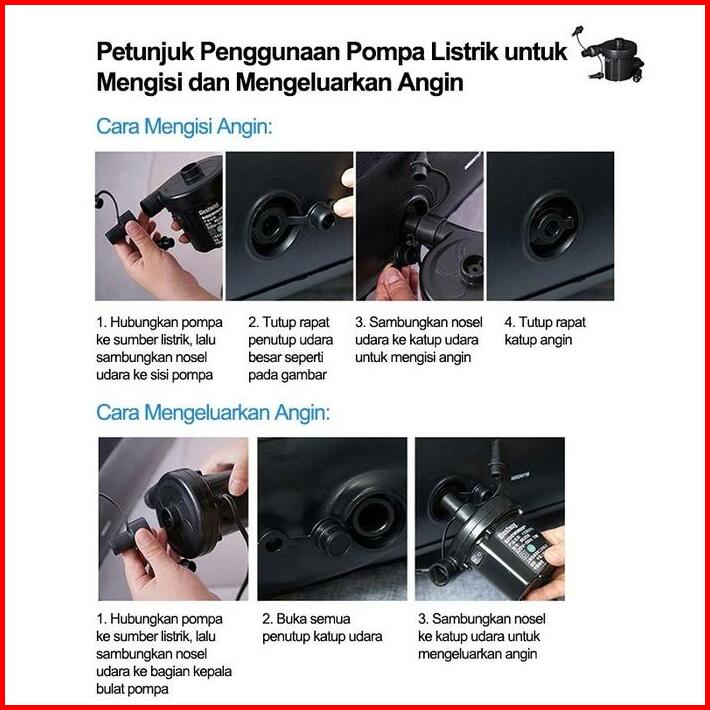 Petunjuk Penggunaan Pompa Listrik untuk Mengisi dan Mengeluarkan Angin

Cara Mengisi Angin:

1. Hubungkan pompa ke sumber listrik, lalu sambungkan nosel udara ke sisi pompa

2. Tutup rapat penutup udara besar seperti pada gambar

3. Sambungkan nosel udara ke katup udara untuk mengisi angin

4. Tutup rapat katup angin

Cara Mengeluarkan Angin:

1. Hubungkan pompa ke sumber listrik, lalu sambungkan nosel udara ke bagian kepala bulat pompa

2. Buka semua penutup katup udara

3. Sambungkan nosel ke katup udara untuk mengeluarkan angin