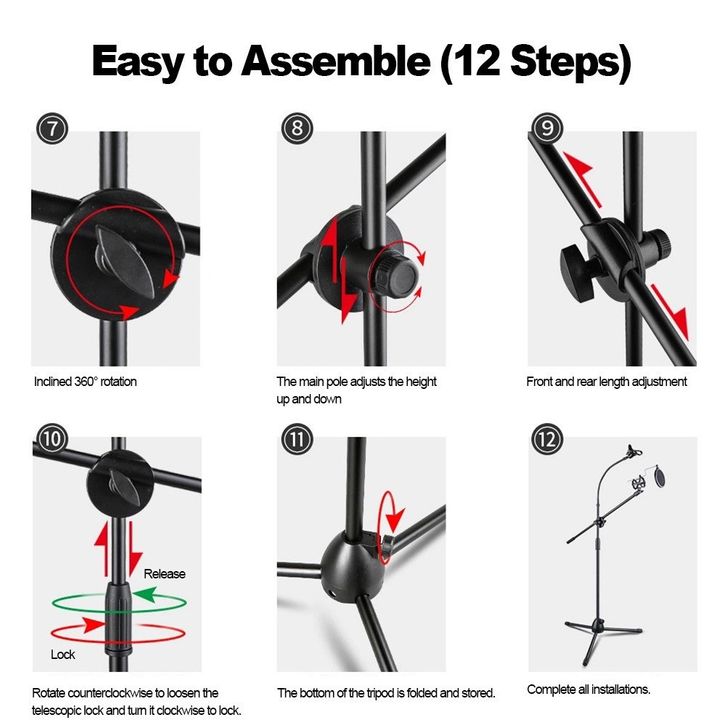 Easy to Assemble (12 Steps)

⑦

Inclined 360° rotation

⑧

The main pole adjusts the height up and down

⑨

Front and rear length adjustment

⑩

Release

Lock

Rotate counterclockwise to loosen the telescopic lock and turn it clockwise to lock.

⑪

The bottom of the tripod is folded and stored.

⑫

Complete all installations.